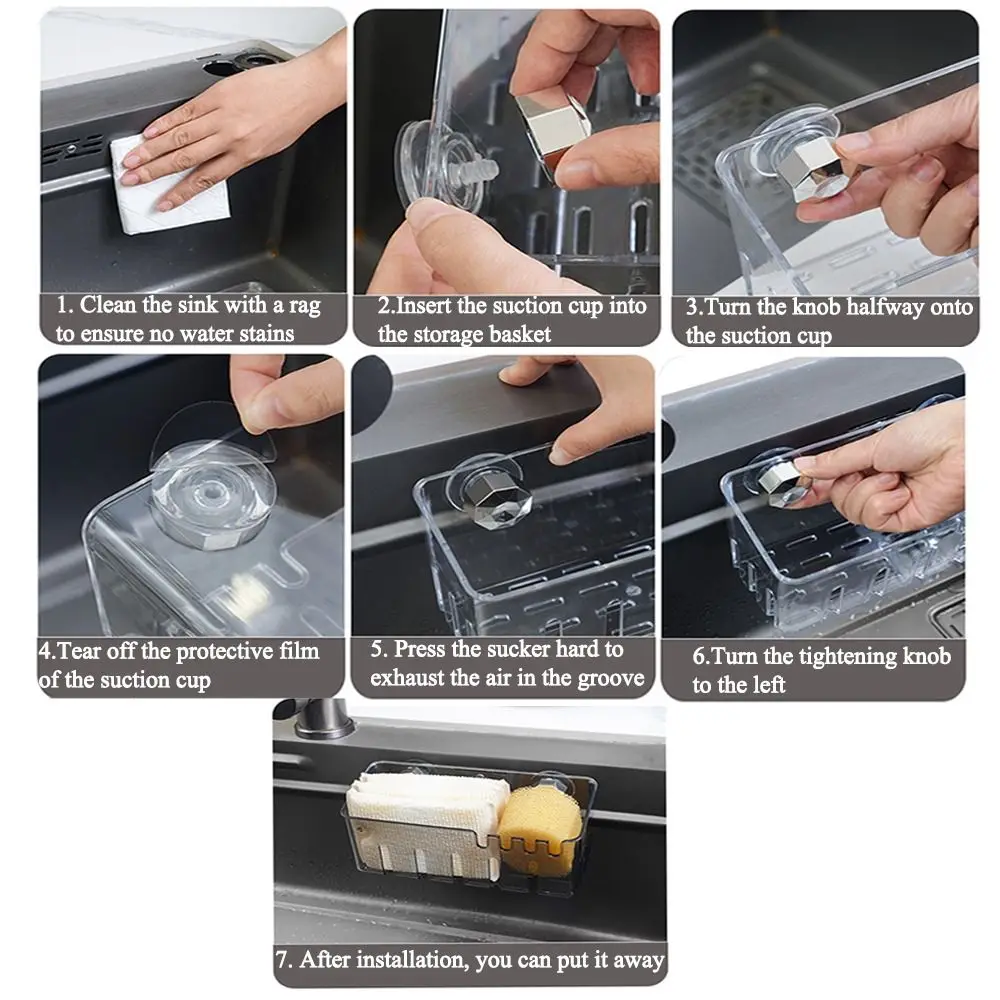 1. Clean the sink with a rag to ensure no water stains

2.Insert the suction cup into the storage basket

3.Turn the knob halfway onto the suction cup

4.Tear off the protective film of the suction cup

5. Press the sucker hard to exhaust the air in the groove

6.Turn the tightening knob to the left

7. After installation, you can put it away