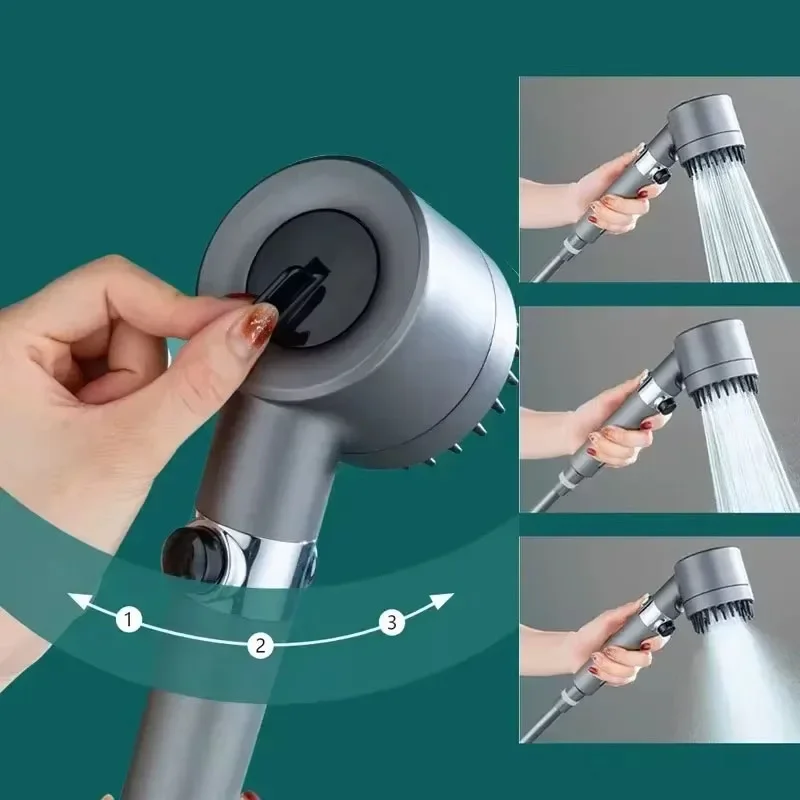 1
2
3