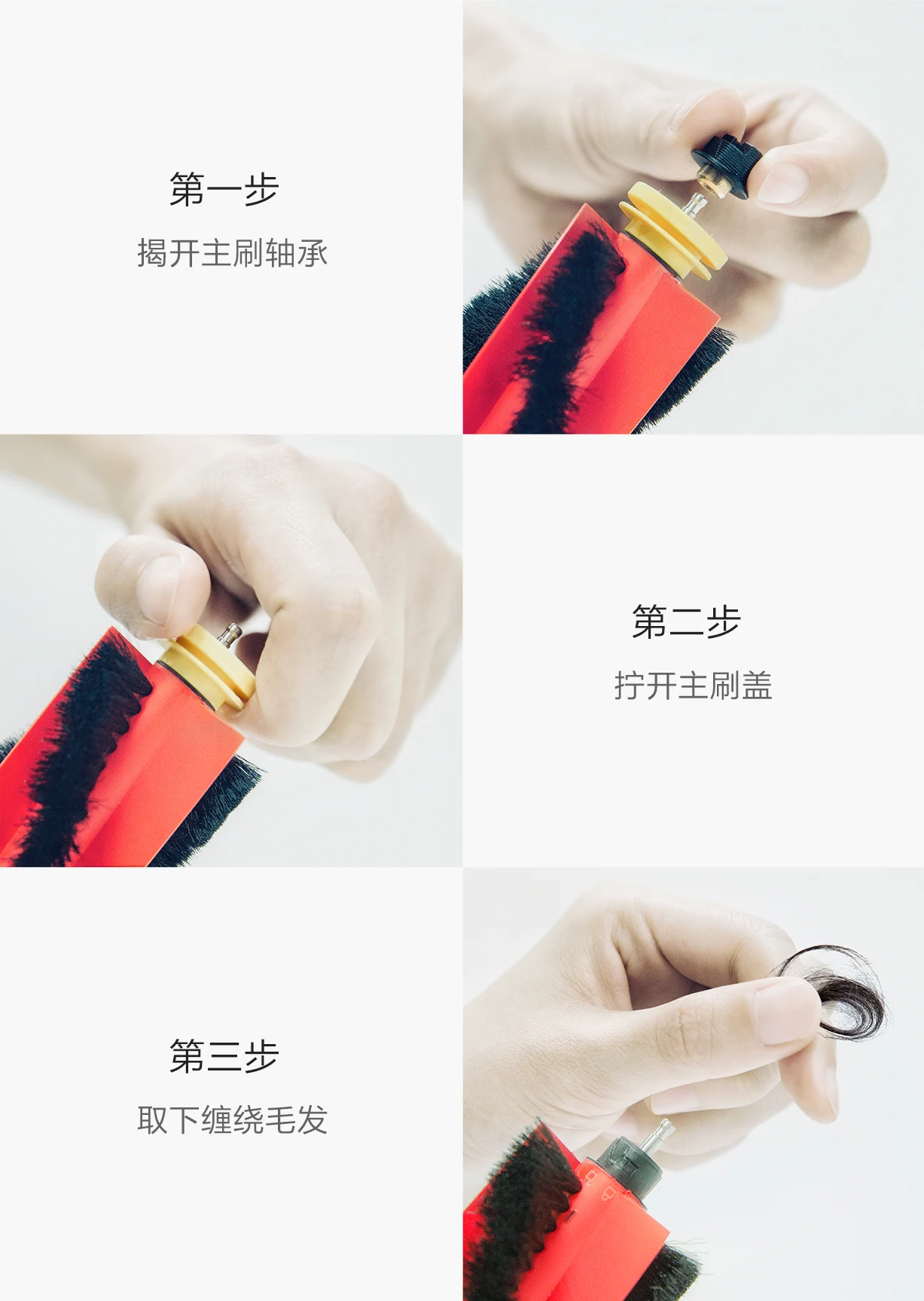 第一步

揭开主刷轴承

第二步

拧开主刷盖

第三步

取下缠绕毛发