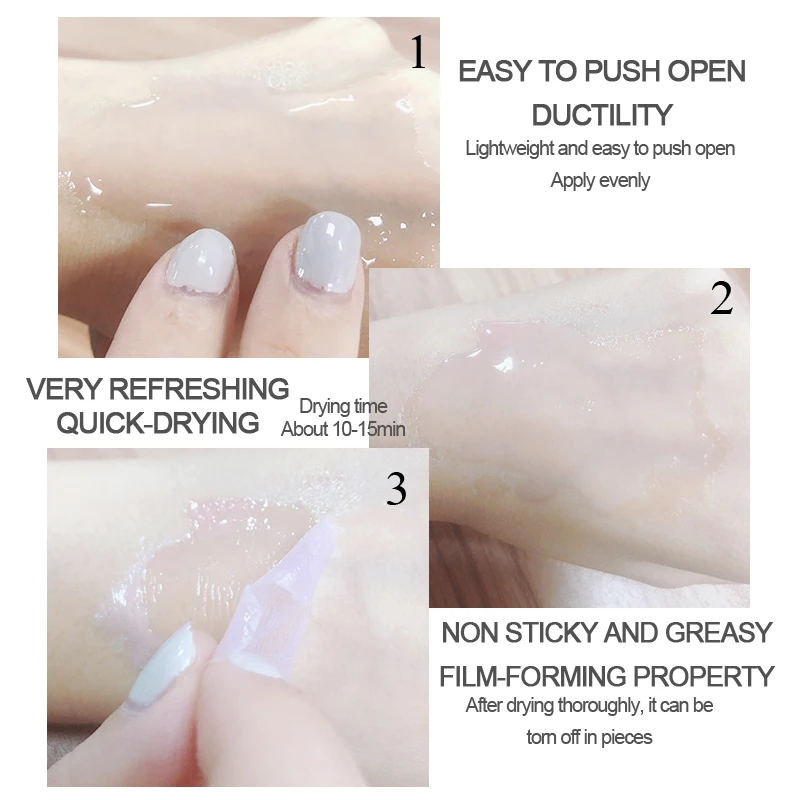 1

EASY TO PUSH OPEN DUCTILITY

Lightweight and easy to push open

Apply evenly

2

VERY REFRESHING QUICK-DRYING

Drying time About 10-15min

3

NON STICKY AND GREASY FILM-FORMING PROPERTY

After drying thoroughly, it can be torn off in pieces