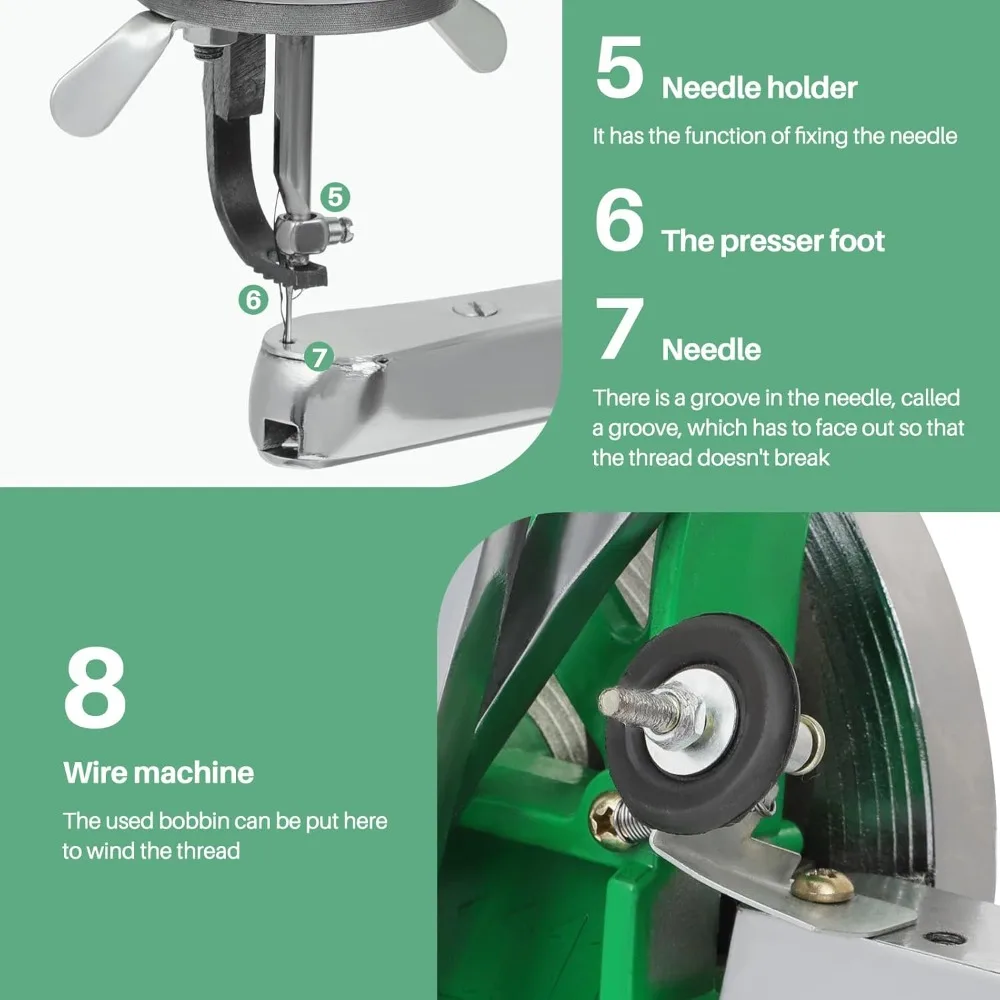 5
6
7

5 Needle holder

It has the function of fixing the needle

6 The presser foot

7 Needle

There is a groove in the needle, called a groove, which has to face out so that the thread doesn't break

8

Wire machine

The used bobbin can be put here to wind the thread