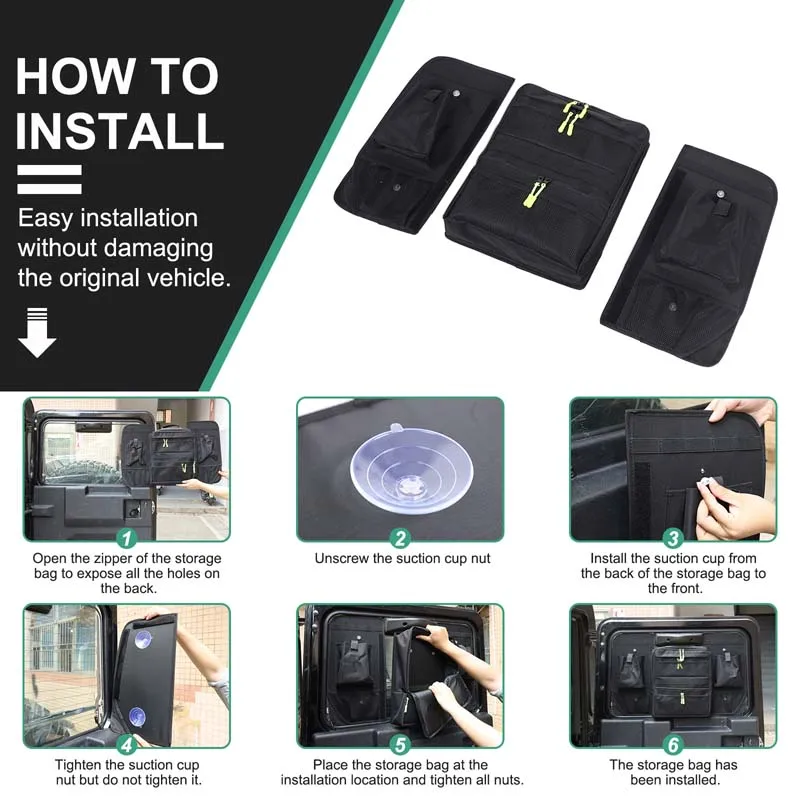 HOW TO INSTALL

Easy installation without damaging the original vehicle.

1
Open the zipper of the storage bag to expose all the holes on the back.

2
Unscrew the suction cup nut

3
Install the suction cup from the back of the storage bag to the front.

4
Tighten the suction cup nut but do not tighten it.

5
Place the storage bag at the installation location and tighten all nuts.

6
The storage bag has been installed.