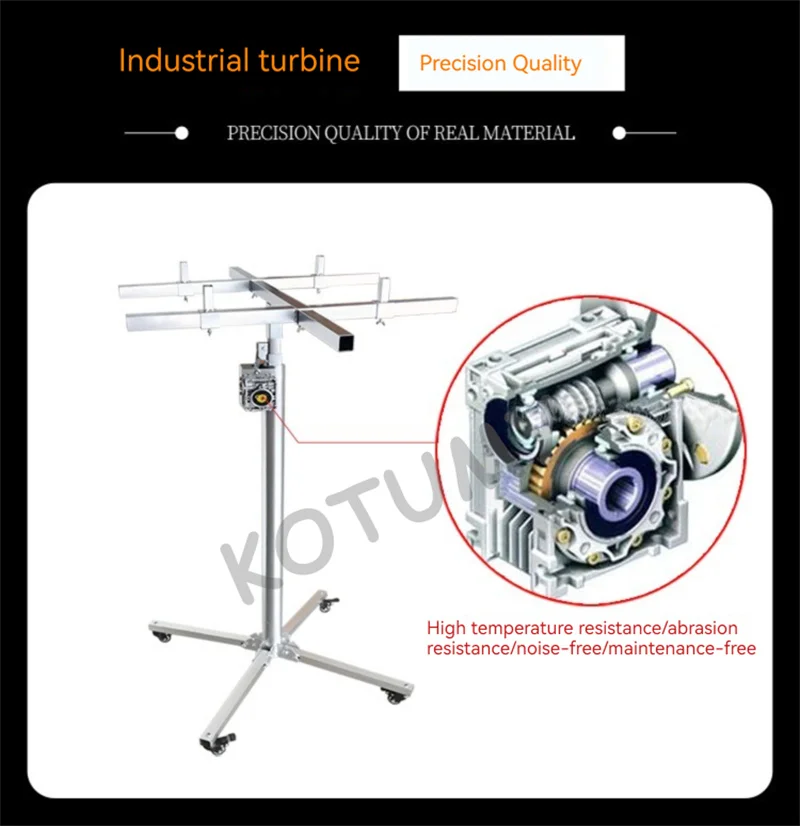 Industrial turbine

Precision Quality

PRECISION QUALITY OF REAL MATERIAL

KOTUN

High temperature resistance/abrasion resistance/noise-free/maintenance-free