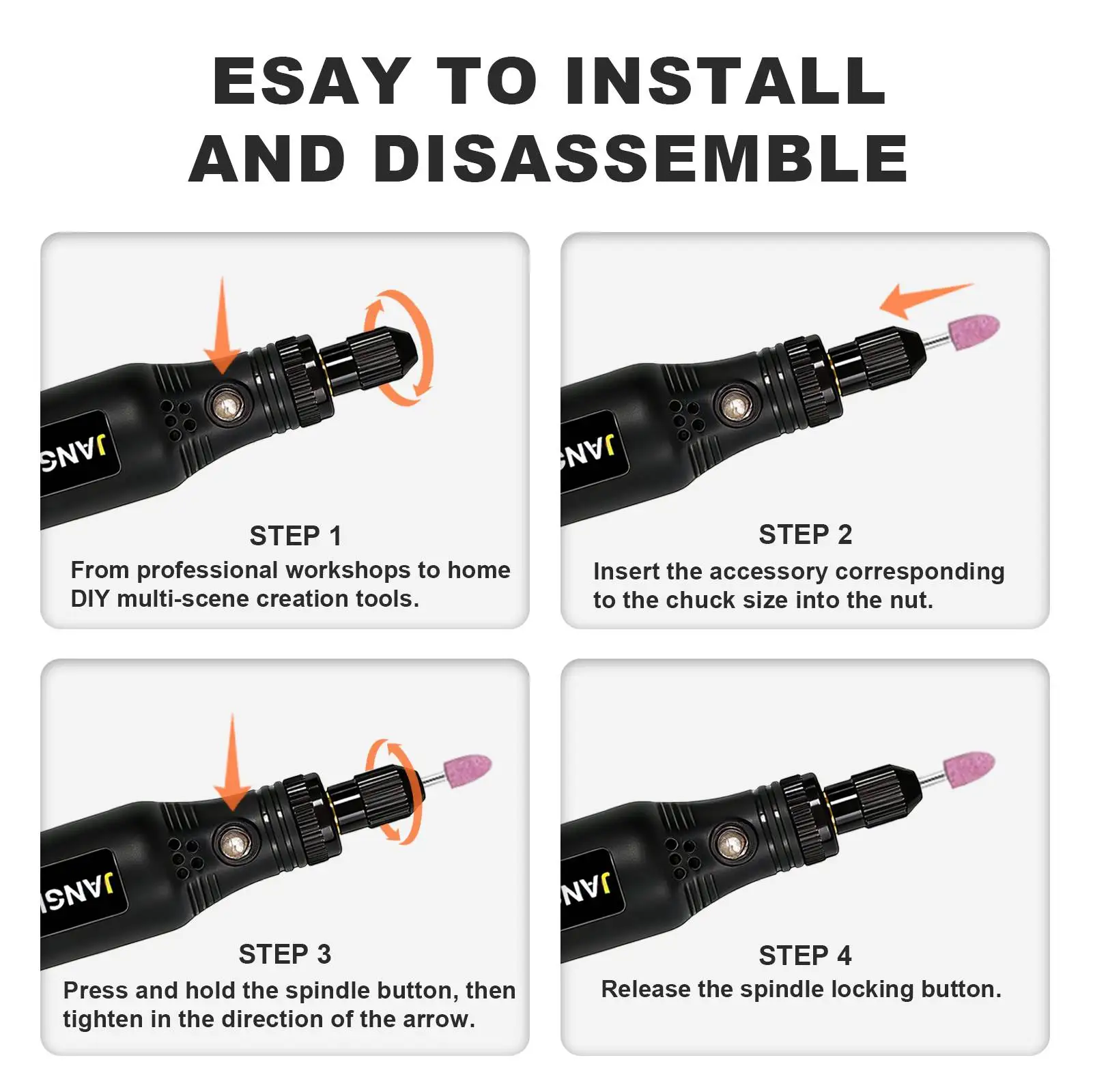 ESAY TO INSTALL AND DISASSEMBLE

JANS

STEP 1
From professional workshops to home DIY multi-scene creation tools.

JAN

STEP 2
Insert the accessory corresponding to the chuck size into the nut.

JANS

STEP 3
Press and hold the spindle button, then tighten in the direction of the arrow.

JAN

STEP 4
Release the spindle locking button.