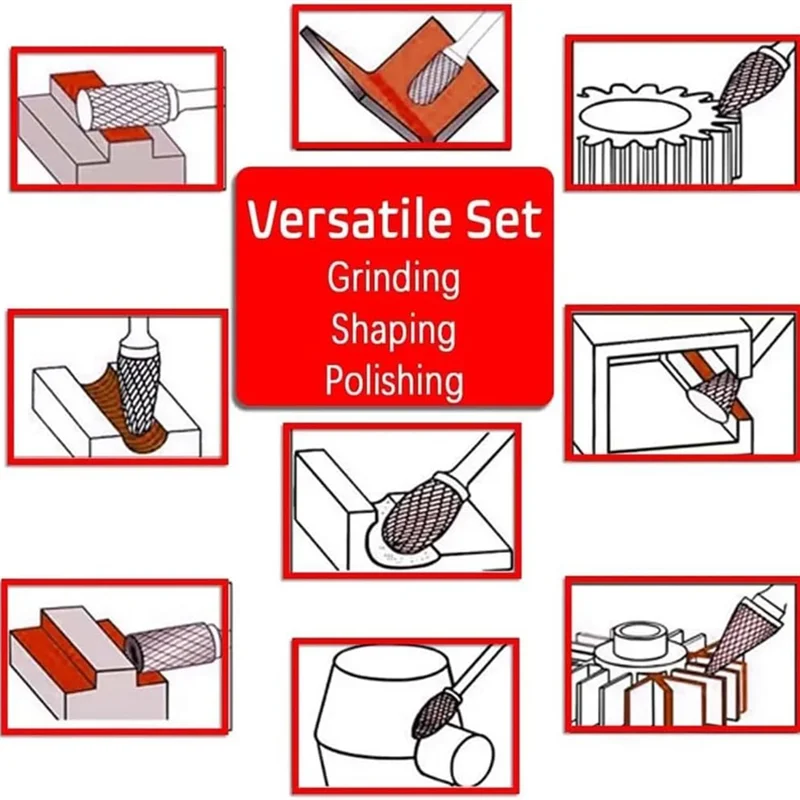 Versatile Set
Grinding
Shaping
Polishing