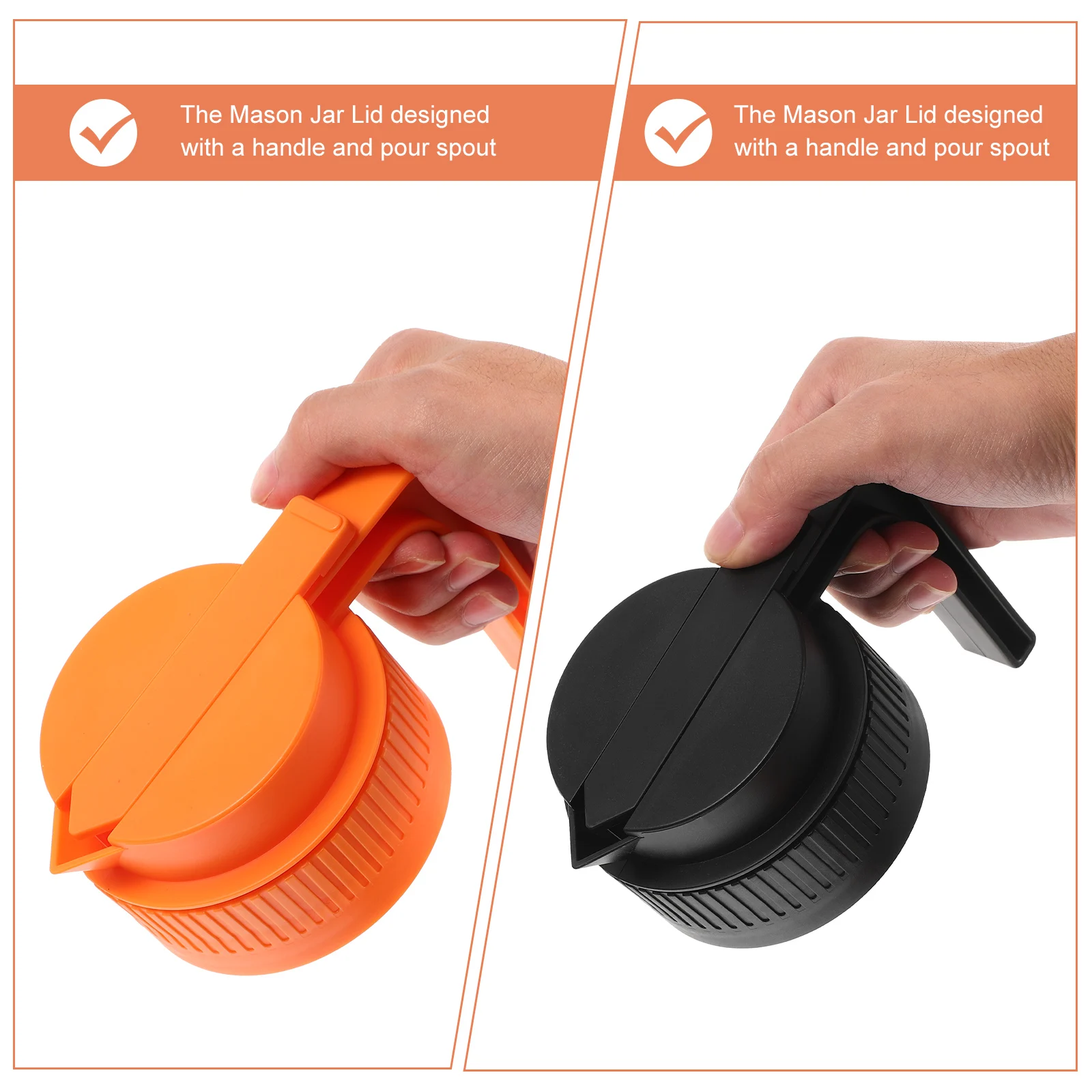 The Mason Jar Lid designed with a handle and pour spout

The Mason Jar Lid designed with a handle and pour spout