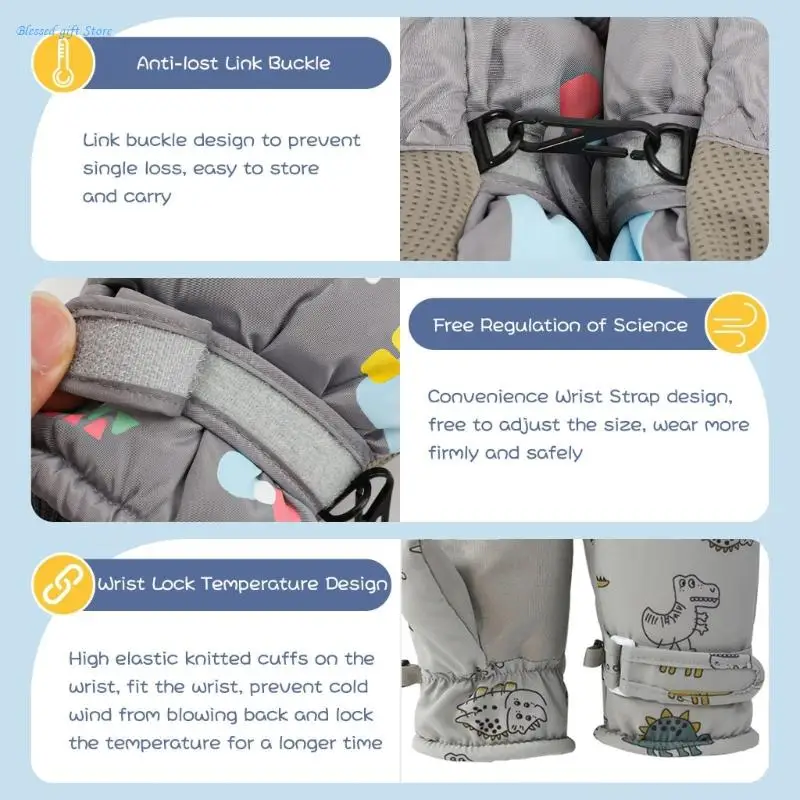 Blessed gift Store

Anti-lost Link Buckle

Link buckle design to prevent single loss, easy to store and carry

Free Regulation of Science

Convenience Wrist Strap design, free to adjust the size, wear more firmly and safely

Wrist Lock Temperature Design

High elastic knitted cuffs on the wrist, fit the wrist, prevent cold wind from blowing back and lock the temperature for a longer time