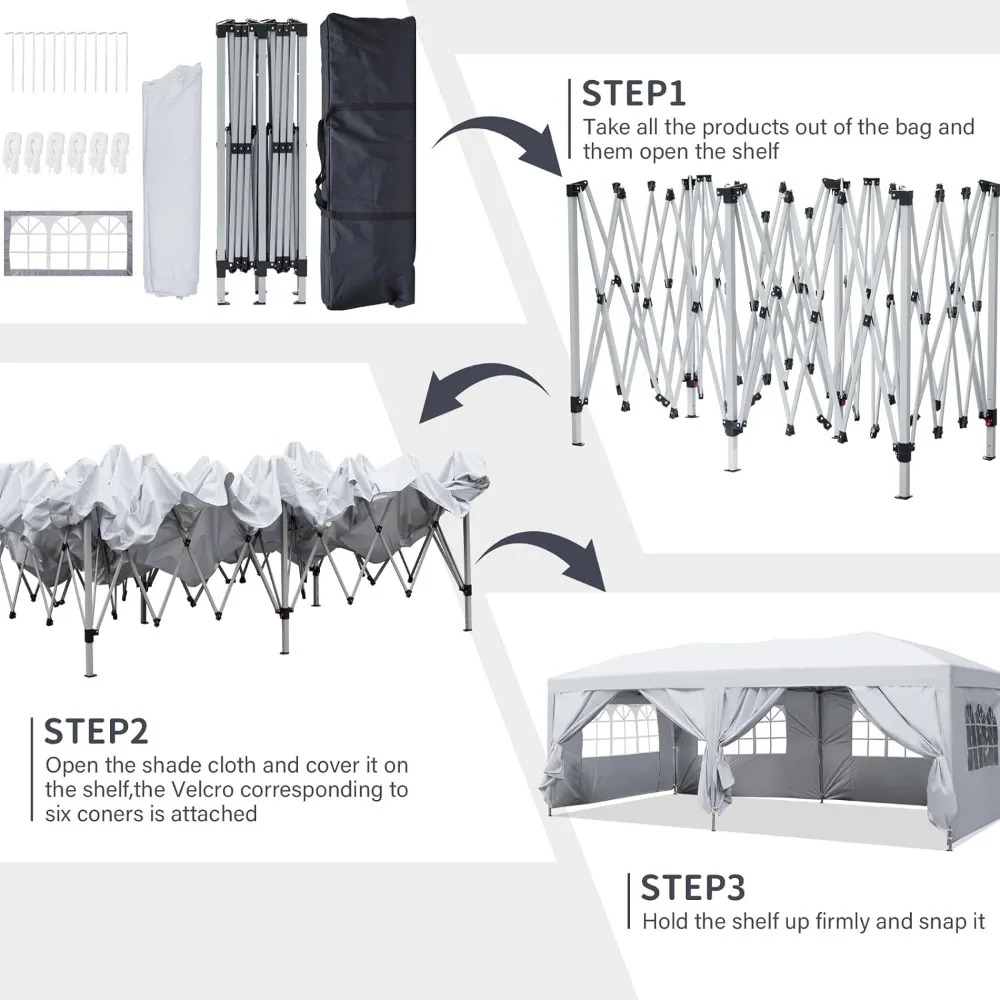 STEP1
Take all the products out of the bag and them open the shelf

STEP2
Open the shade cloth and cover it on the shelf,the Velcro corresponding to six coners is attached

STEP3
Hold the shelf up firmly and snap it