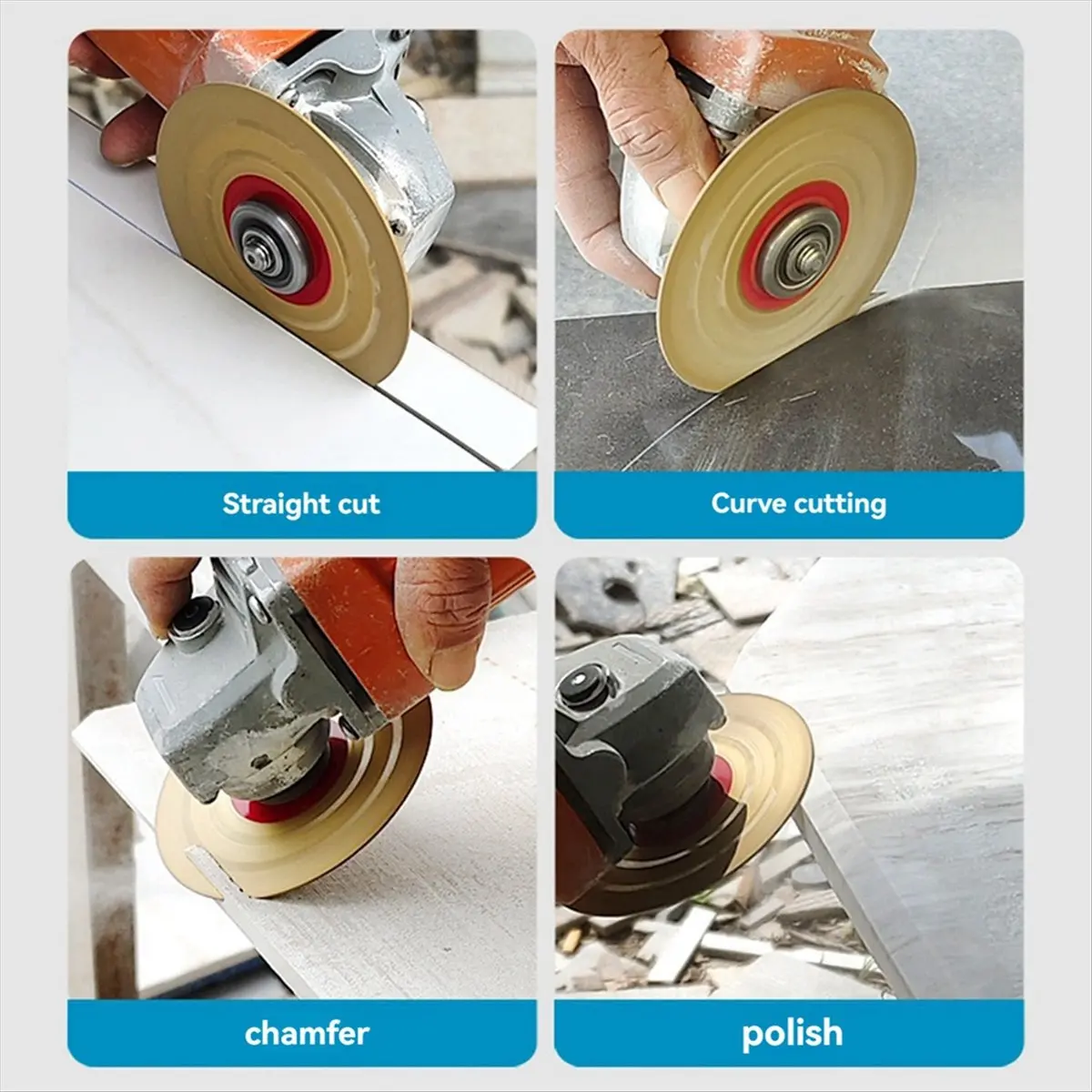 Straight cut

Curve cutting

chamfer

polish