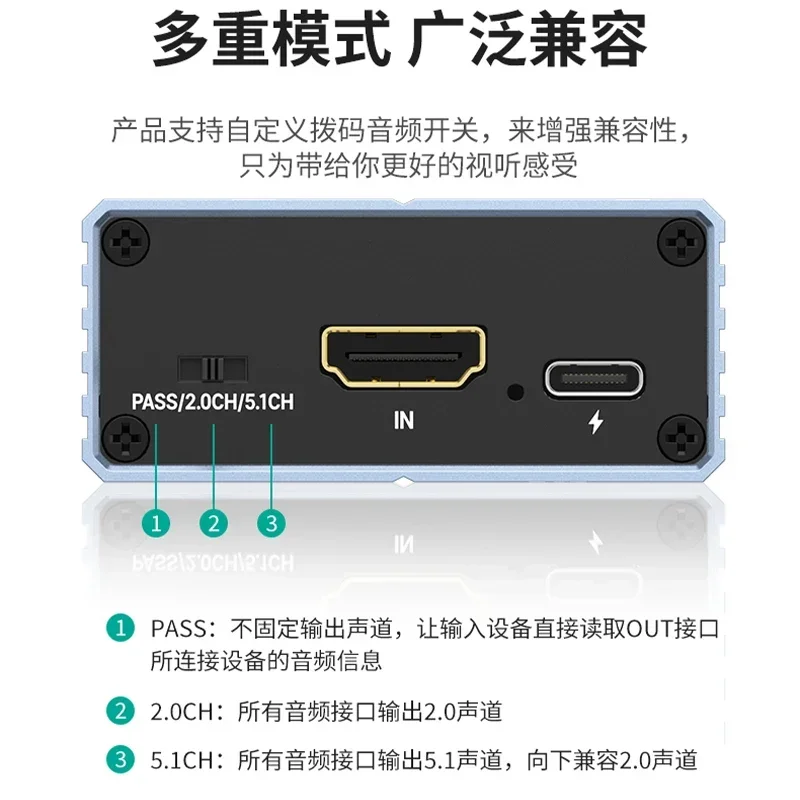 多重模式 广泛兼容

产品支持自定义拨码音频开关，来增强兼容性，只为带给你更好的视听感受

PASS/2.0CH/5.1CH

IN

1 2 3

1 PASS：不固定输出声道，让输入设备直接读取OUT接口所连接设备的音频信息

2 2.0CH：所有音频接口输出2.0声道

3 5.1CH：所有音频接口输出5.1声道，向下兼容2.0声道