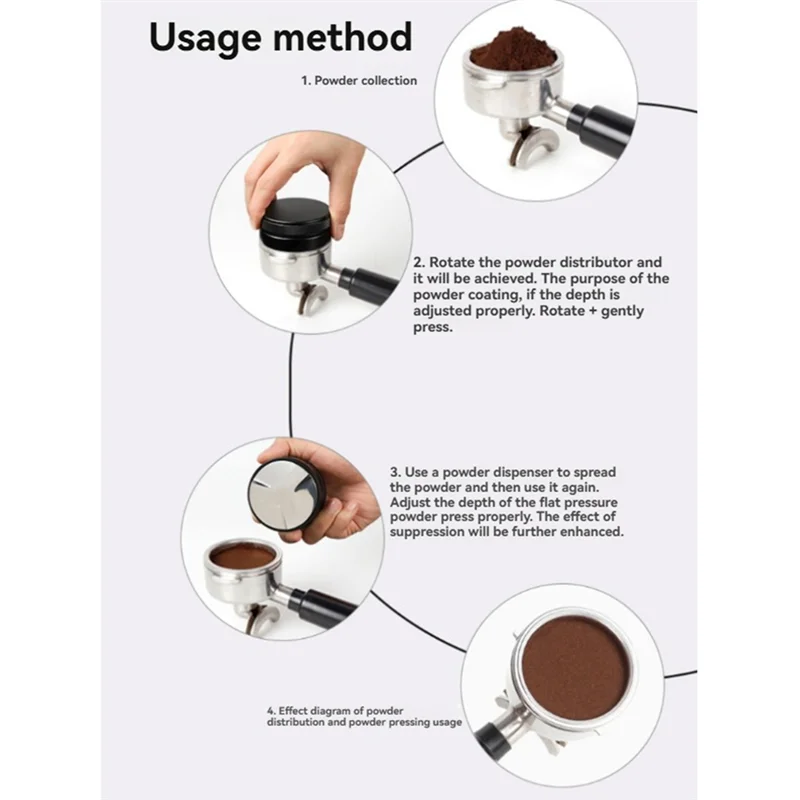 Usage method

1. Powder collection

2. Rotate the powder distributor and it will be achieved. The purpose of the powder coating, if the depth is adjusted properly. Rotate + gently press.

3. Use a powder dispenser to spread the powder and then use it again. Adjust the depth of the flat pressure powder press properly. The effect of suppression will be further enhanced.

4. Effect diagram of powder distribution and powder pressing usage