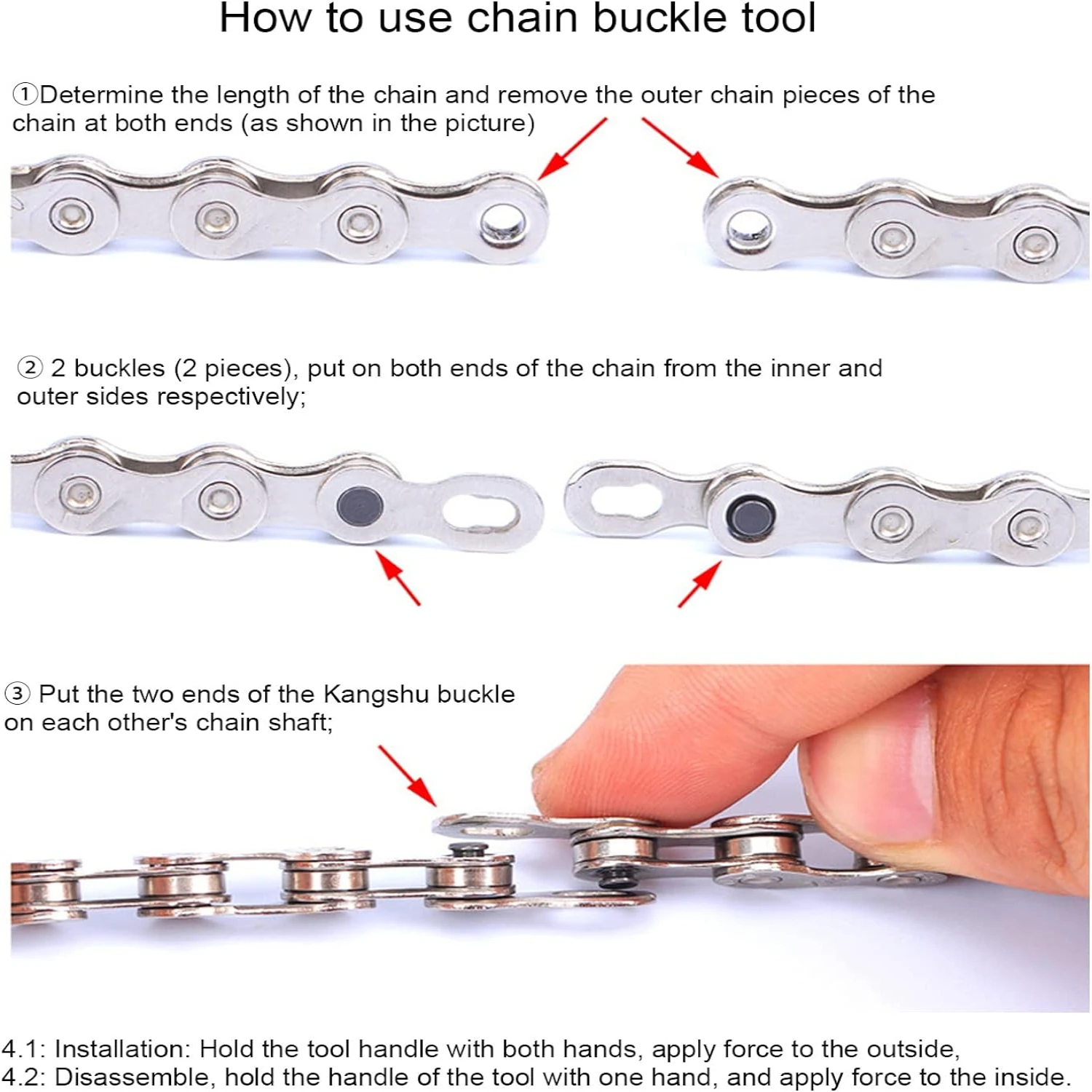 How to use chain buckle tool

①Determine the length of the chain and remove the outer chain pieces of the chain at both ends (as shown in the picture)

② 2 buckles (2 pieces), put on both ends of the chain from the inner and outer sides respectively;

③ Put the two ends of the Kangshu buckle on each other's chain shaft;

4.1: Installation: Hold the tool handle with both hands, apply force to the outside,
4.2: Disassemble, hold the handle of the tool with one hand, and apply force to the inside.