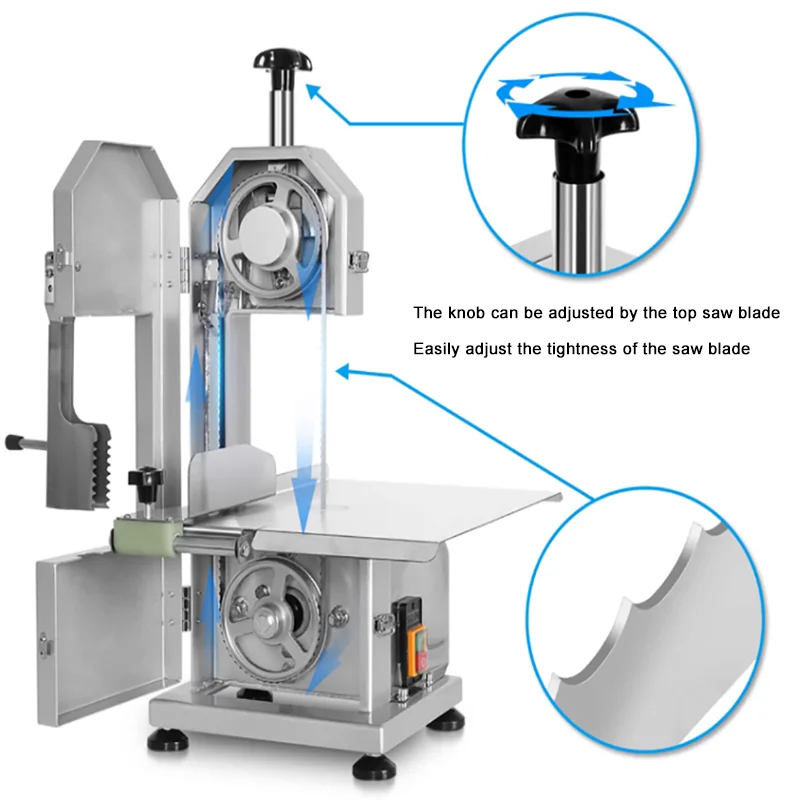 The knob can be adjusted by the top saw blade

Easily adjust the tightness of the saw blade