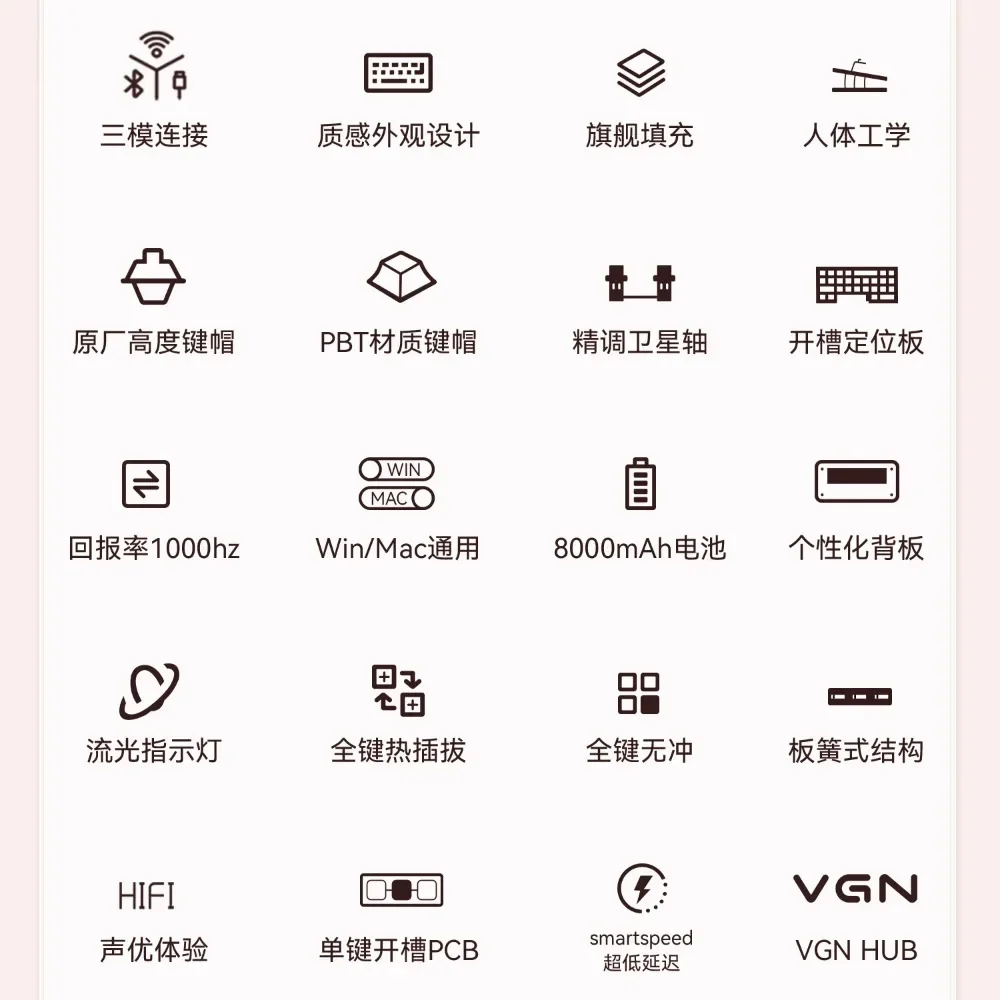 三模连接

质感外观设计

旗舰填充

人体工学

原厂高度键帽

PBT材质键帽

精调卫星轴

开槽定位板

回报率1000hz

WIN
MAC

Win/Mac通用

8000mAh电池

个性化背板

流光指示灯

全键热插拔

全键无冲

板簧式结构

HIFI

声优体验

单键开槽PCB

smartspeed
超低延迟

VGN

VGN HUB