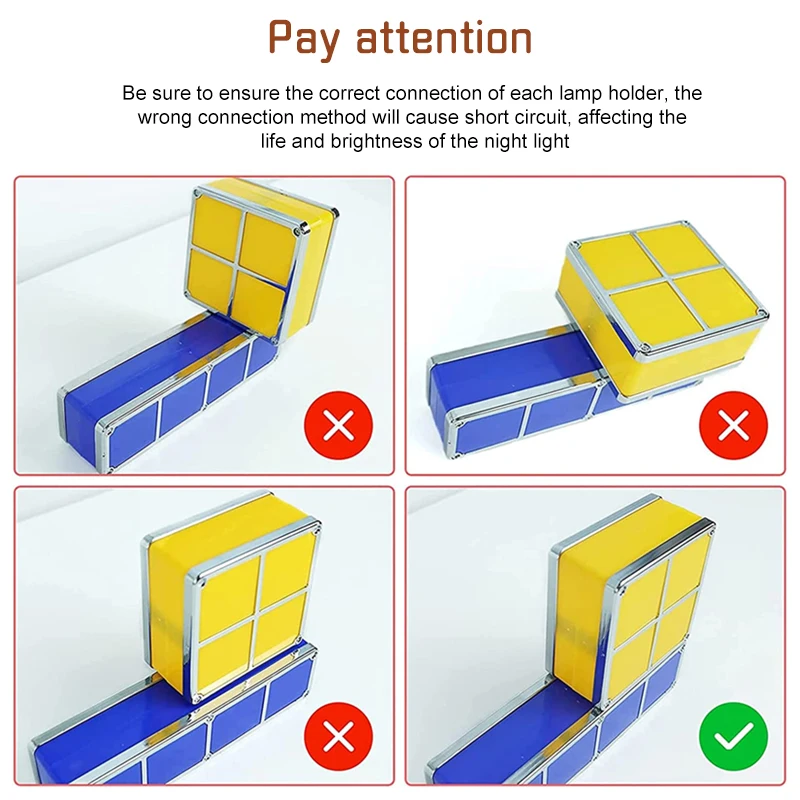 Pay attention

Be sure to ensure the correct connection of each lamp holder, the wrong connection method will cause short circuit, affecting the life and brightness of the night light