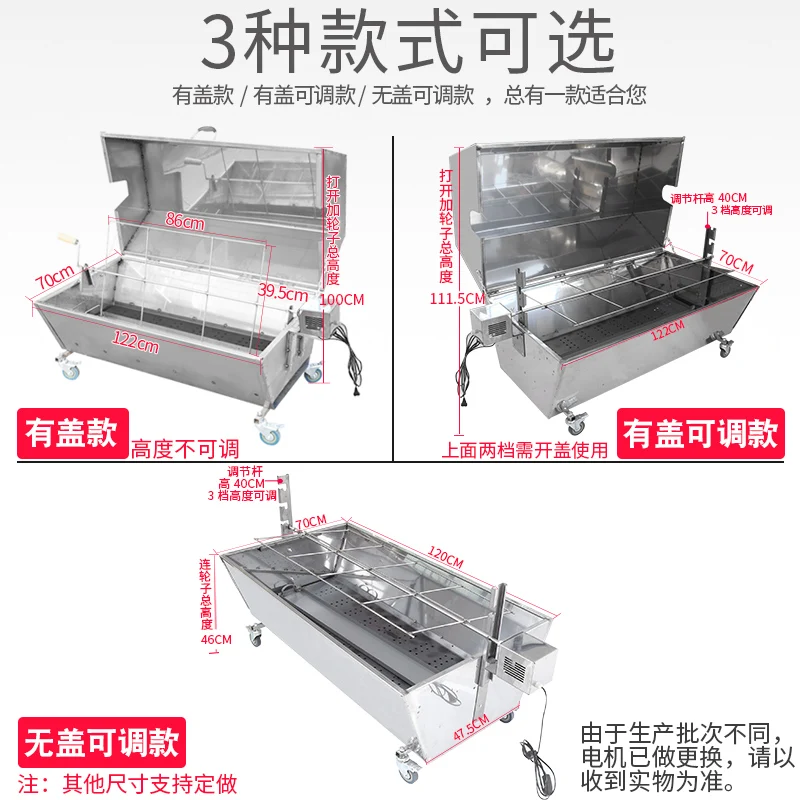 3种款式可选

有盖款 / 有盖可调款/ 无盖可调款 ，总有一款适合您

86cm
70cm
39.5cm
122cm
打开加轮子总高度
100CM
有盖款
高度不可调

打开加轮子总高度
111.5CM
调节杆高 40CM
3 档高度可调
70CM
122CM
有盖可调款
上面两档需开盖使用

调节杆
高 40CM
3 档高度可调
70CM
120CM
连轮子总高度
46CM
47.5CM
无盖可调款
注：其他尺寸支持定做

由于生产批次不同，电机已做更换，请以收到实物为准。