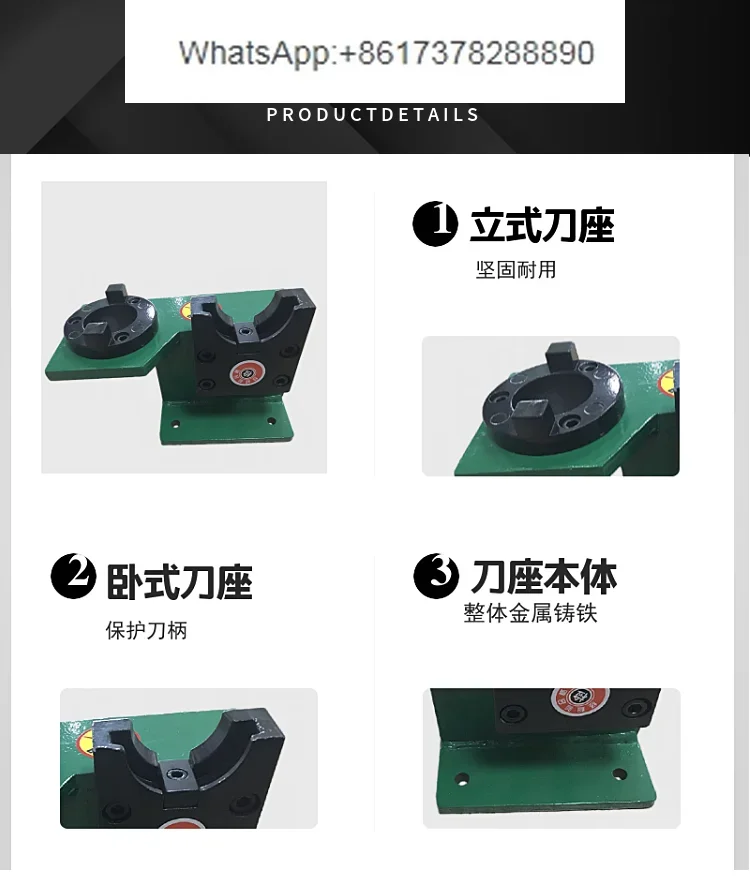 WhatsApp:+8617378288890

PRODUCTDETAILS

1 立式刀座

坚固耐用

2 卧式刀座

保护刀柄

3 刀座本体

整体金属铸铁