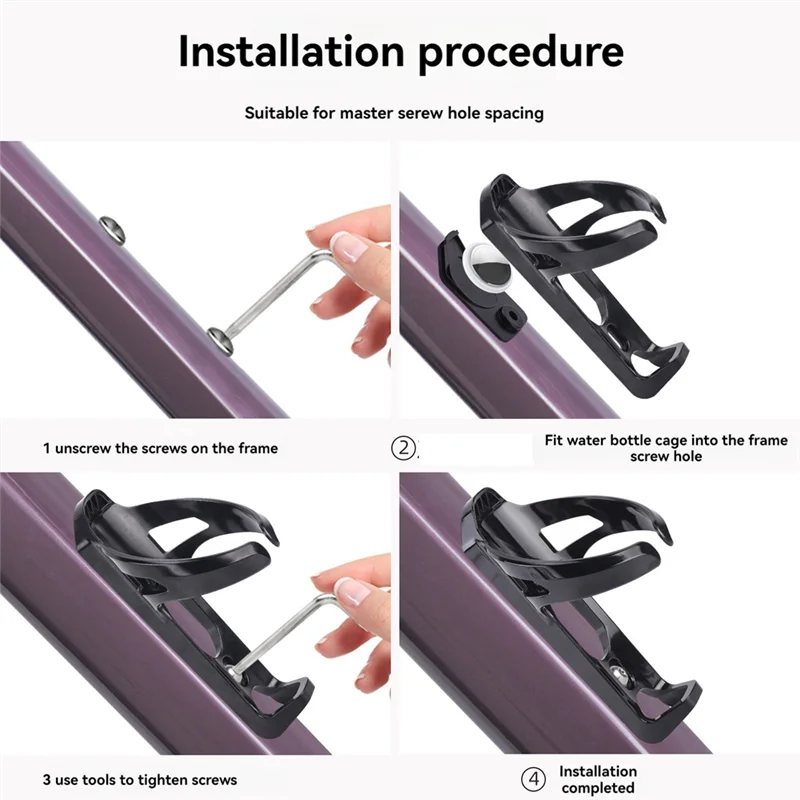 Installation procedure

Suitable for master serew hole spacing

1 unscrew the screws on the frame

② Fit water bottle cage into the frame screw hole

3 use tools to tighten screws

④ Installation completed