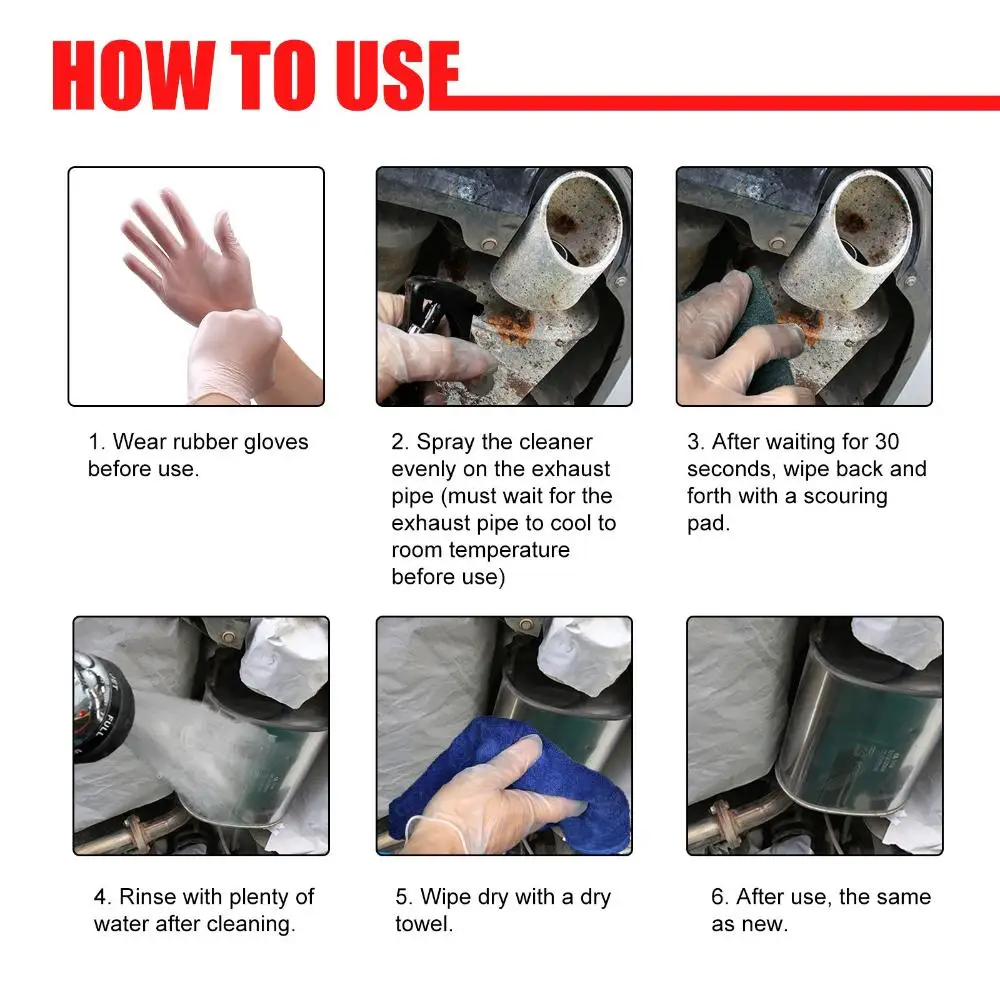 HOW TO USE

1. Wear rubber gloves before use.

2. Spray the cleaner evenly on the exhaust pipe (must wait for the exhaust pipe to cool to room temperature before use)

3. After waiting for 30 seconds, wipe back and forth with a scouring pad.

4. Rinse with plenty of water after cleaning.

5. Wipe dry with a dry towel.

6. After use, the same as new.