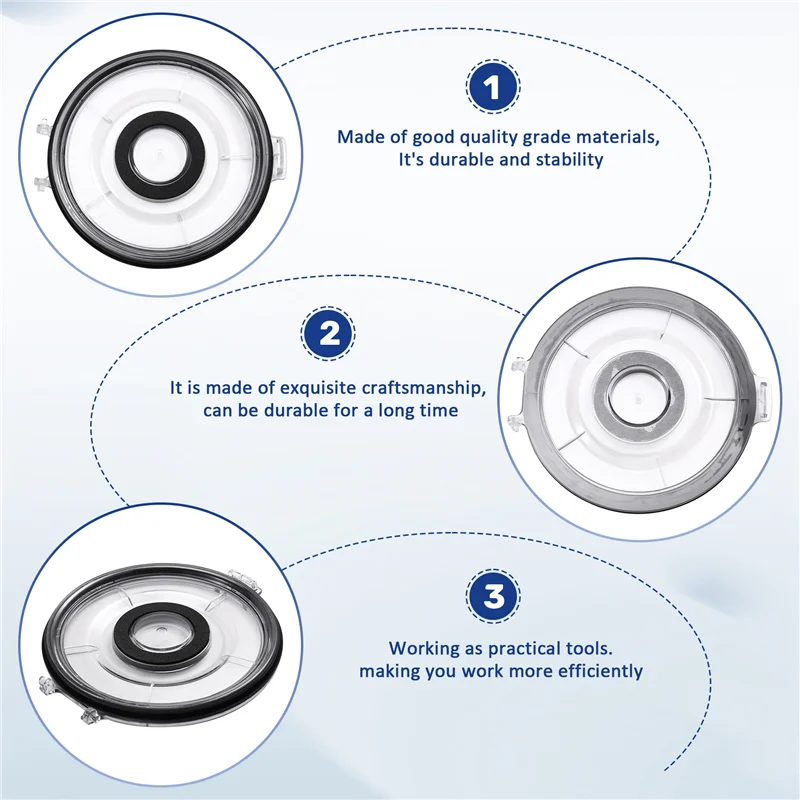 1

Made of good quality grade materials, It's durable and stability

2

It is made of exquisite craftsmanship, can be durable for a long time

3

Working as practical tools. making you work more efficiently