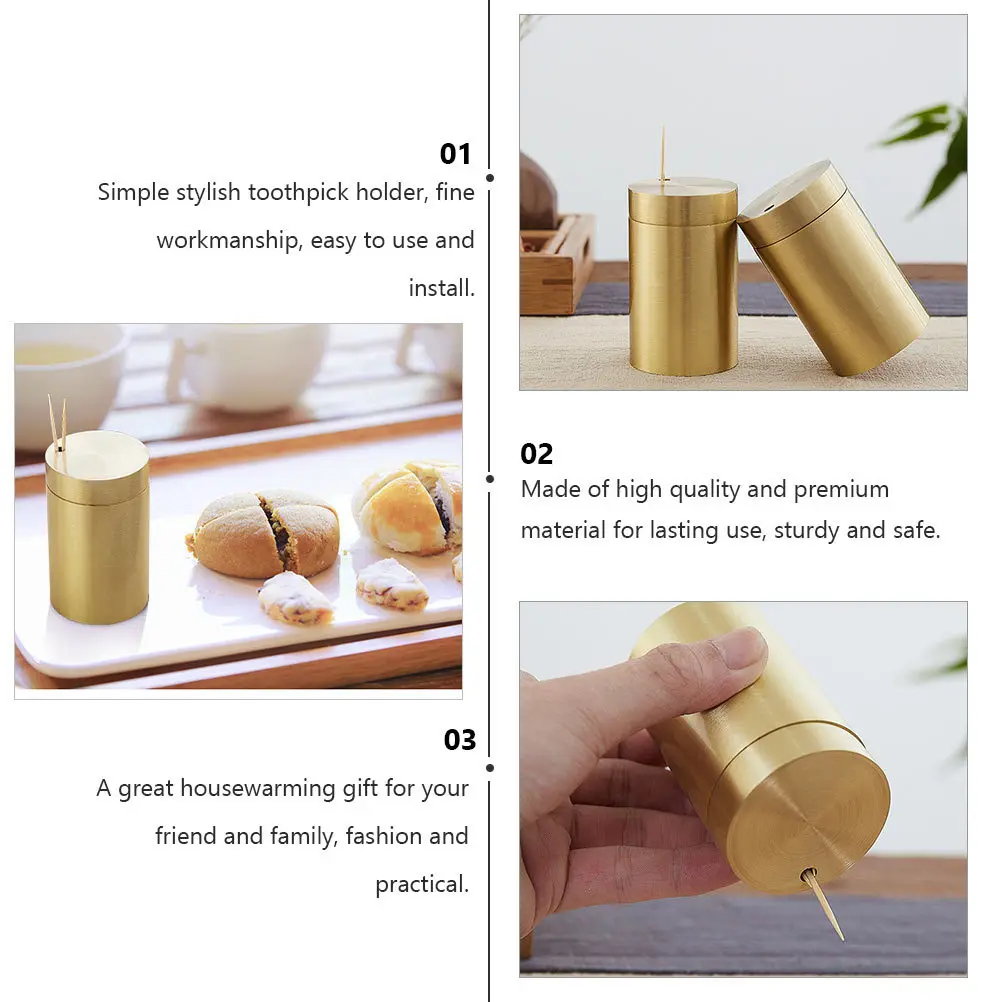 01
Simple stylish toothpick holder, fine workmanship, easy to use and install.

02
Made of high quality and premium material for lasting use, sturdy and safe.

03
A great housewarming gift for your friend and family, fashion and practical.