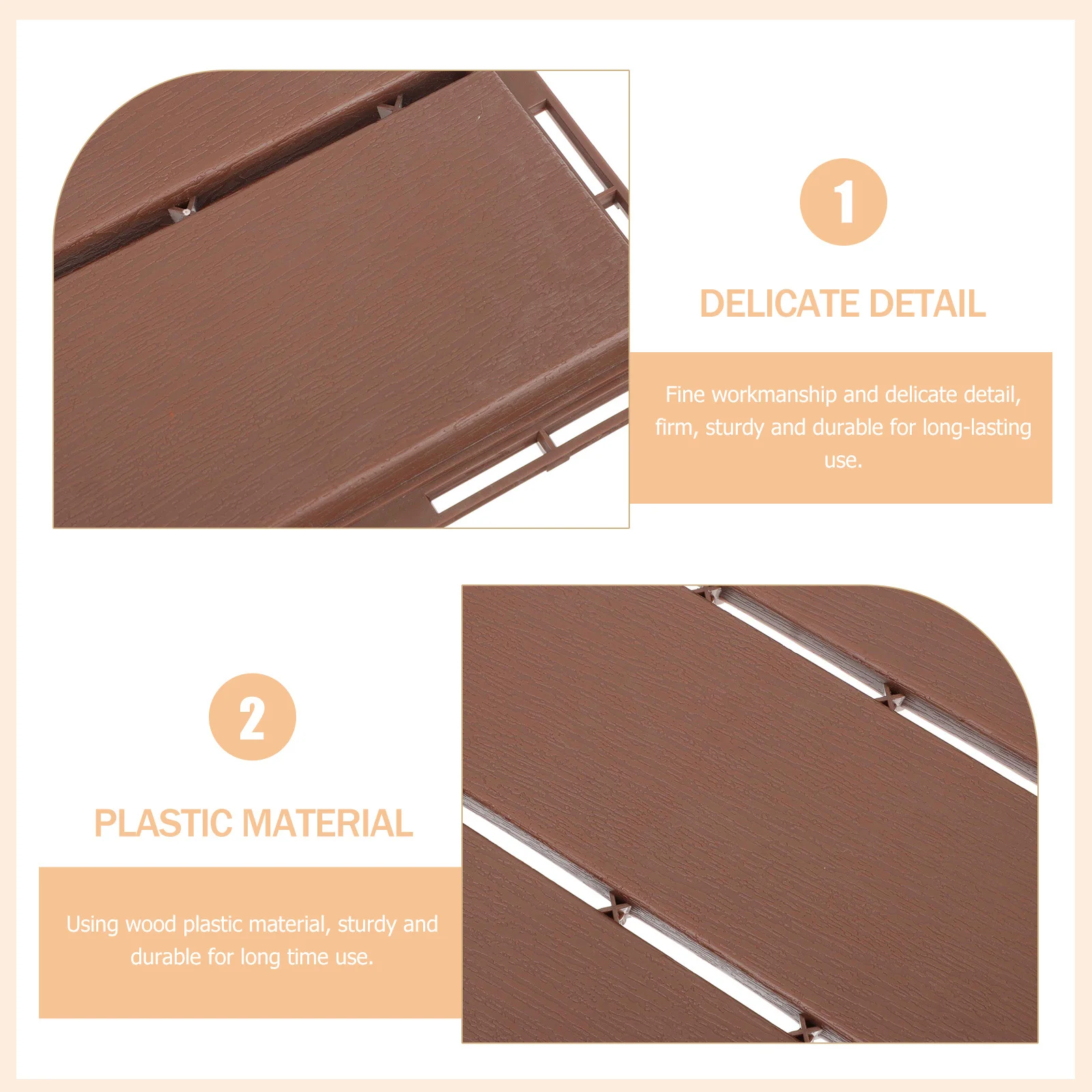 1

DELICATE DETAIL

Fine workmanship and delicate detail, firm, sturdy and durable for long-lasting use.

2

PLASTIC MATERIAL

Using wood plastic material, sturdy and durable for long time use.