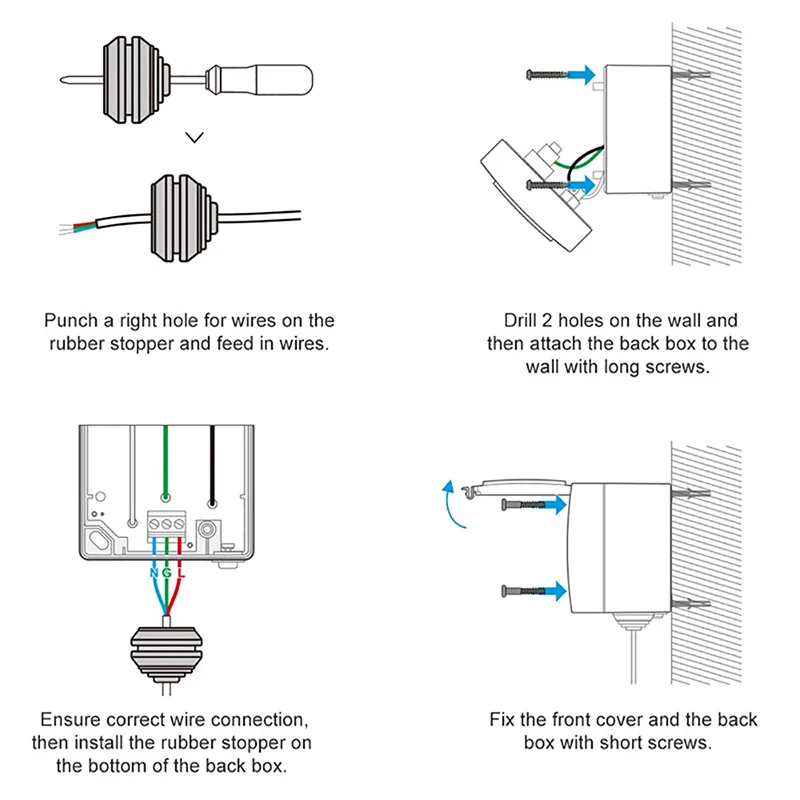 Punch a right hole for wires on the rubber stopper and feed in wires.

Drill 2 holes on the wall and then attach the back box to the wall with long screws.

N G L

Ensure correct wire connection, then install the rubber stopper on the bottom of the back box.

Fix the front cover and the back box with short screws.