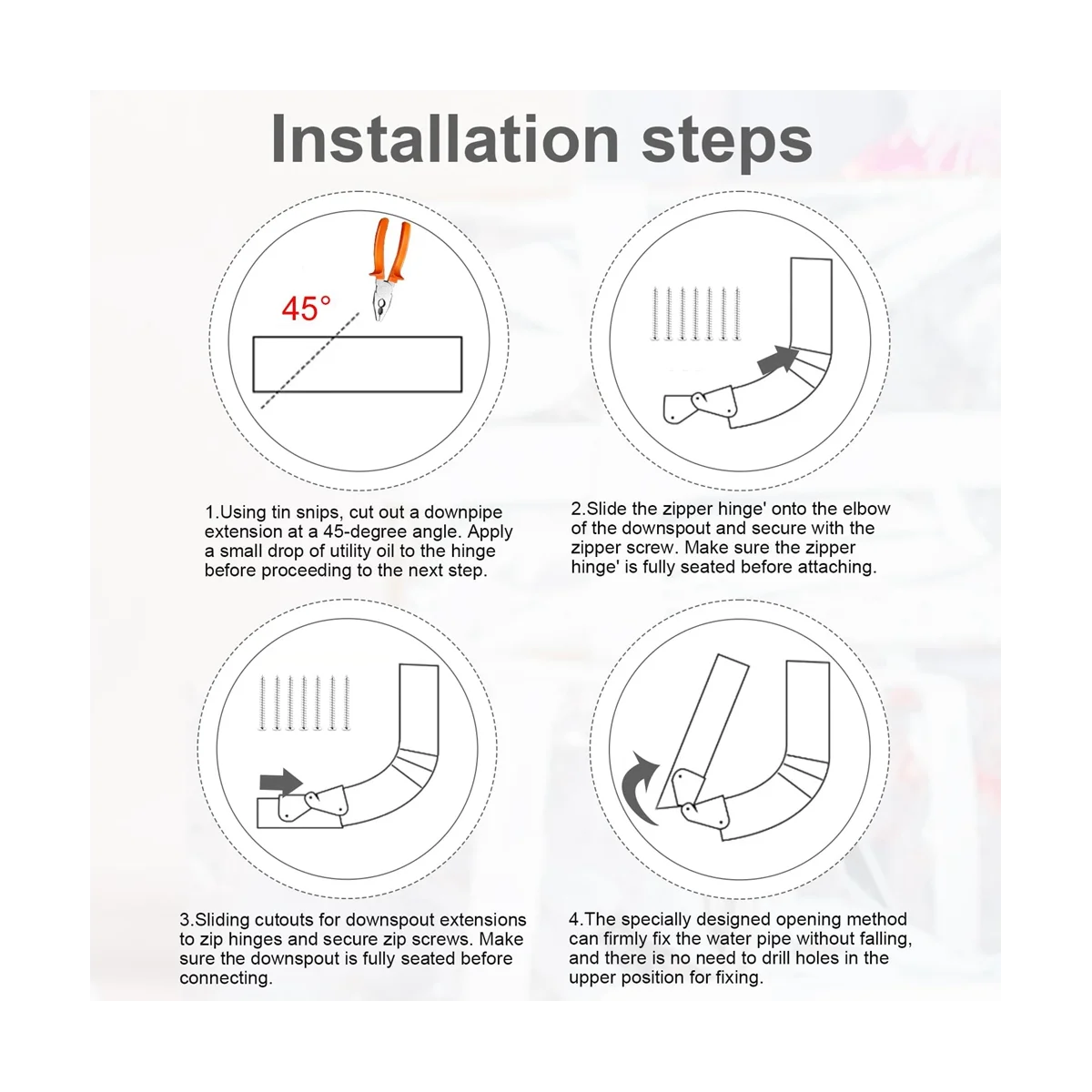 Installation steps

45°

1.Using tin snips, cut out a downpipe extension at a 45-degree angle. Apply a small drop of utility oil to the hinge before proceeding to the next step.

2.Slide the zipper hinge' onto the elbow of the downspout and secure with the zipper screw. Make sure the zipper hinge' is fully seated before attaching.

3.Sliding cutouts for downspout extensions to zip hinges and secure zip screws. Make sure the downspout is fully seated before connecting.

4.The specially designed opening method can firmly fix the water pipe without falling, and there is no need to drill holes in the upper position for fixing.