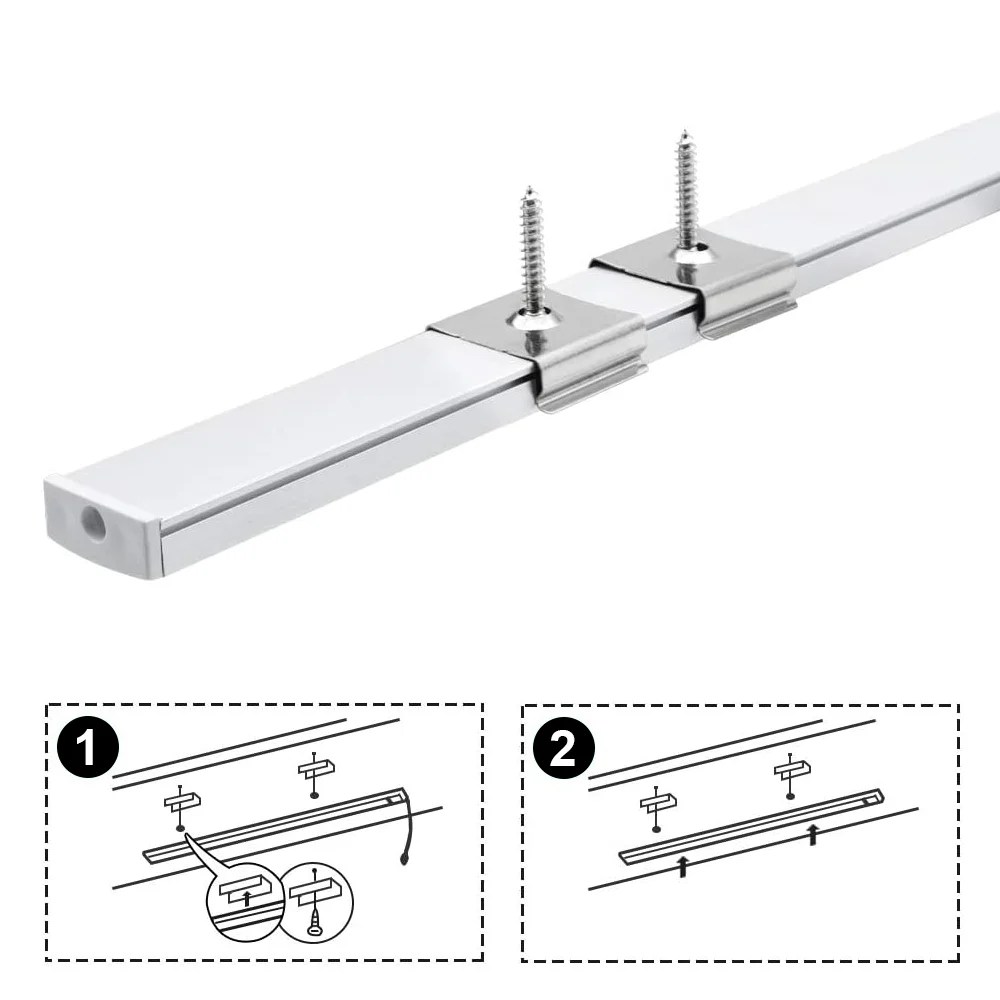 1

2