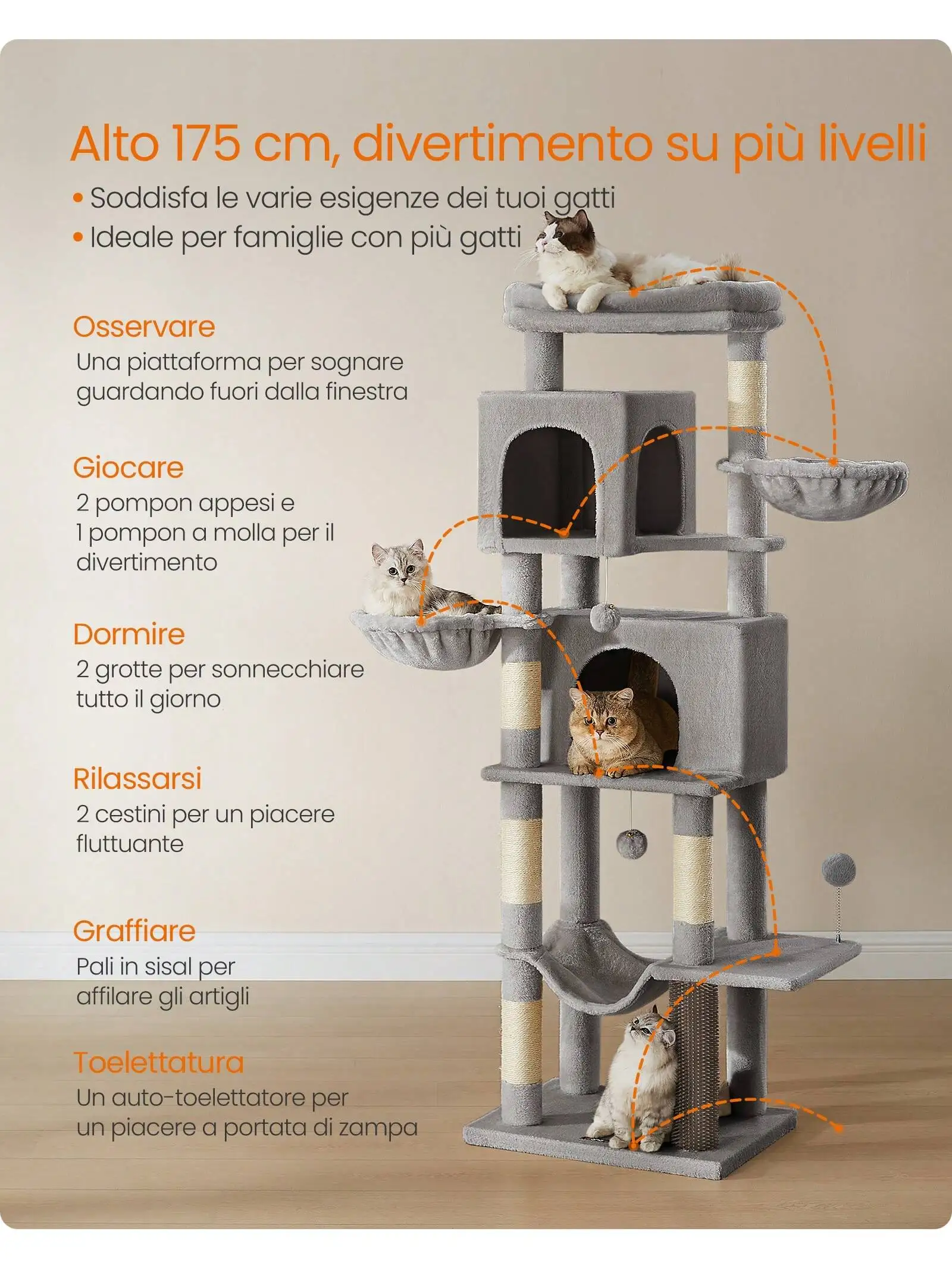 Alto 175 cm, divertimento su più livelli

• Soddisfa le varie esigenze dei tuoi gatti
• Ideale per famiglie con più gatti

Osservare
Una piattaforma per sognare guardando fuori dalla finestra

Giocare
2 pompon appesi e 1 pompon a molla per il divertimento

Dormire
2 grotte per sonnecchiare tutto il giorno

Rilassarsi
2 cestini per un piacere fluttuante

Graffiare
Pali in sisal per affilare gli artigli

Toelettatura
Un auto-toelettatore per un piacere a portata di zampa