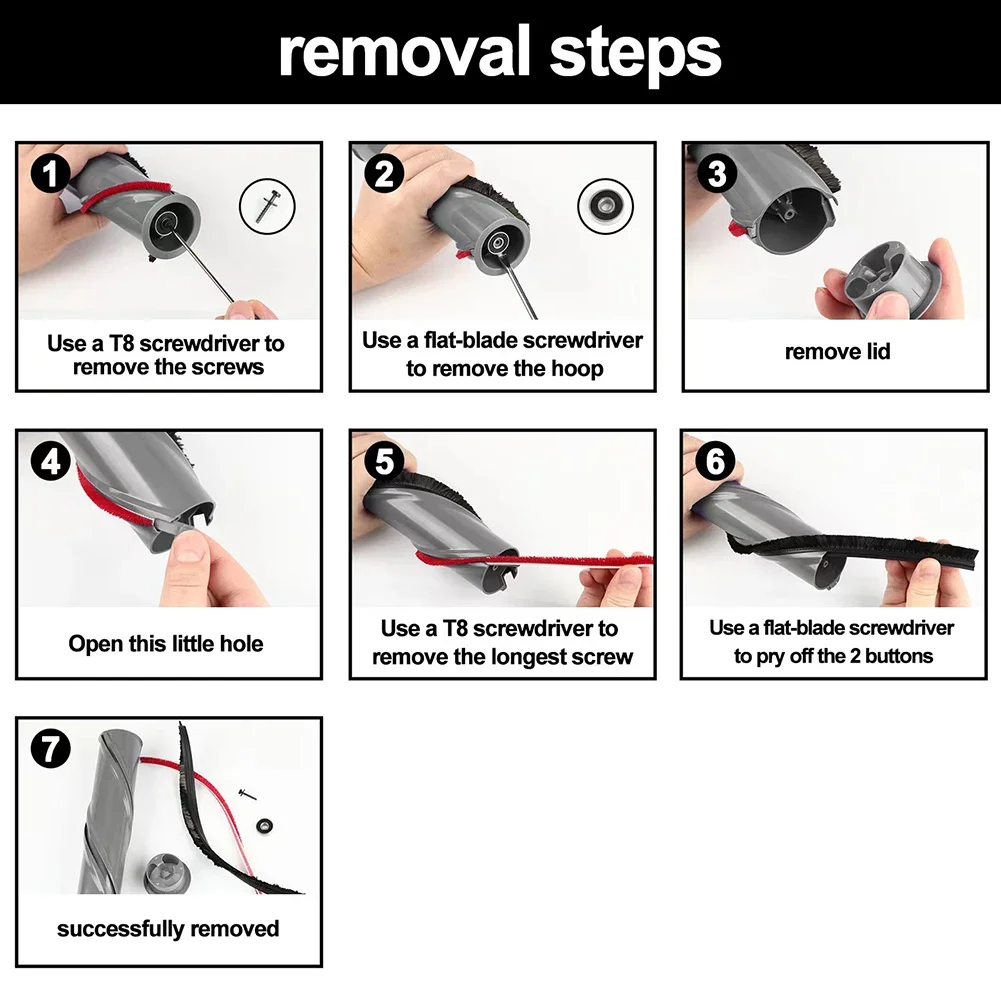 removal steps

1
Use a T8 screwdriver to remove the screws

2
Use a flat-blade screwdriver to remove the hoop

3
remove lid

4
Open this little hole

5
Use a T8 screwdriver to remove the longest screw

6
Use a flat-blade screwdriver to pry off the 2 buttons

7
successfully removed