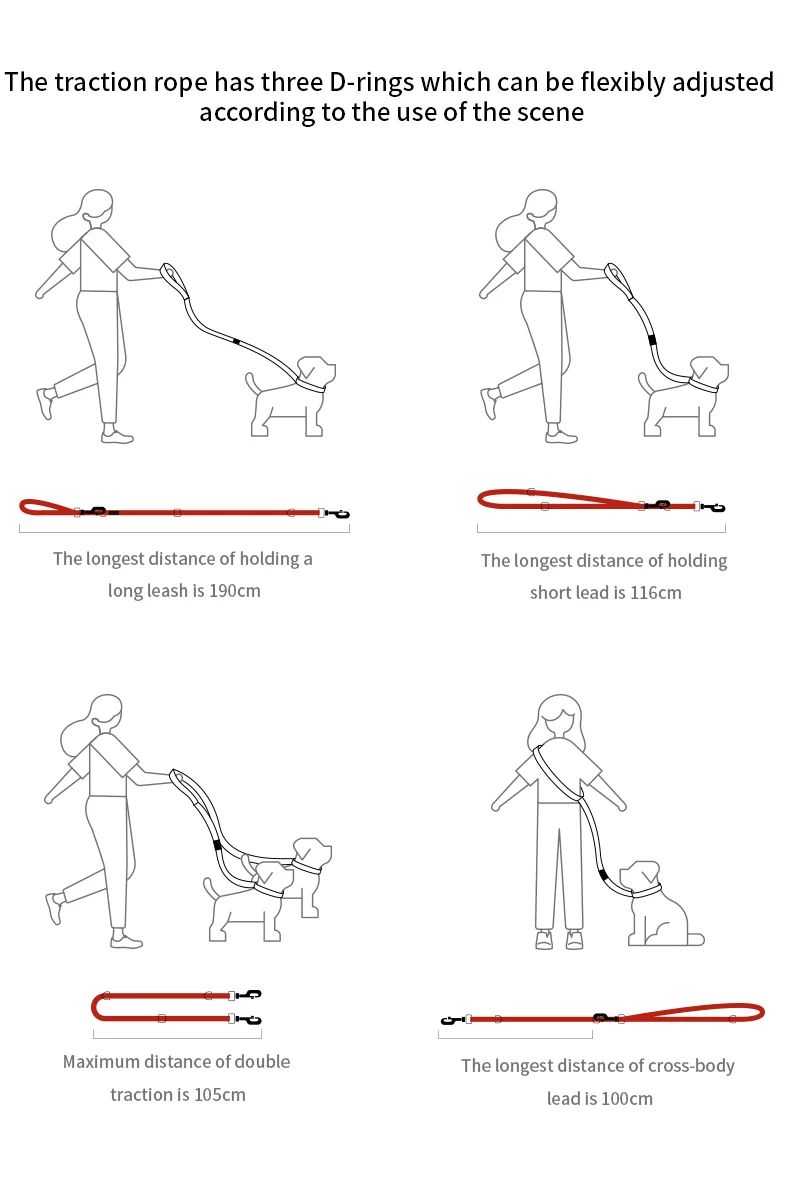 The traction rope has three D-rings which can be flexibly adjusted according to the use of the scene

The longest distance of holding a long leash is 190cm

The longest distance of holding short lead is 116cm

Maximum distance of double traction is 105cm

The longest distance of cross-body lead is 100cm