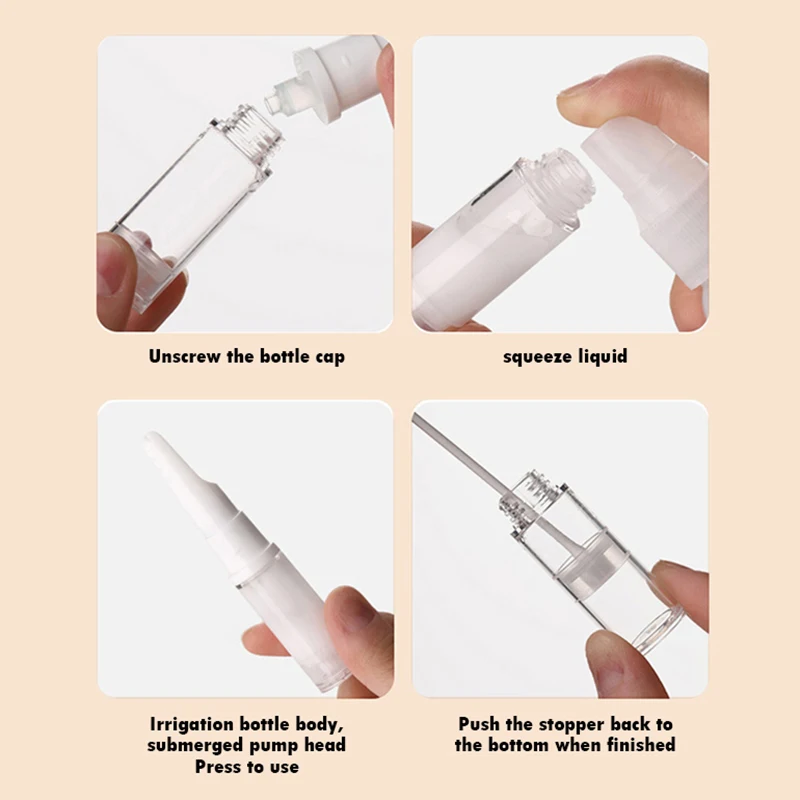 Unscrew the bottle cap

squeeze liquid

Irrigation bottle body, submerged pump head
Press to use

Push the stopper back to the bottom when finished