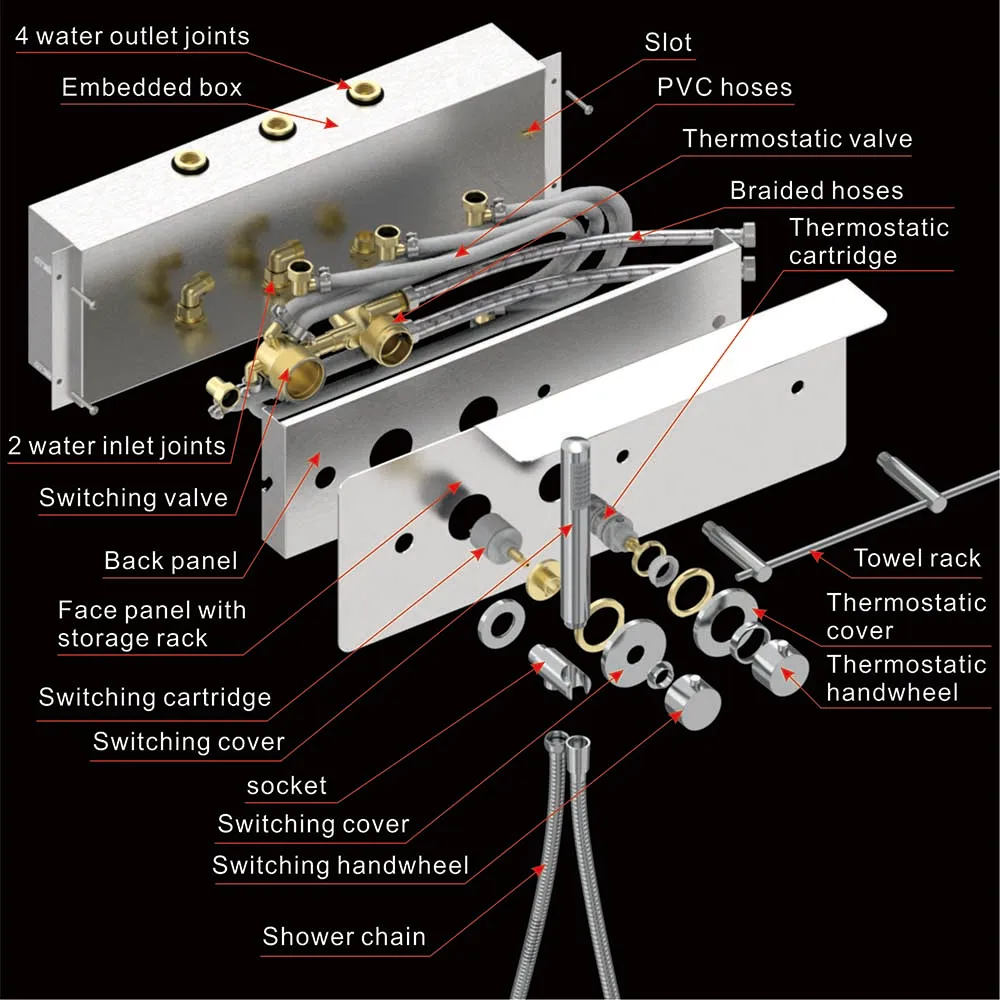 4 water outlet joints
Embedded box
Slot
PVC hoses
Thermostatic valve
Braided hoses
Thermostatic cartridge
2 water inlet joints
Switching valve
Back panel
Face panel with storage rack
Switching cartridge
Switching cover
socket
Switching cover
Switching handwheel
Shower chain
Towel rack
Thermostatic cover
Thermostatic handwheel