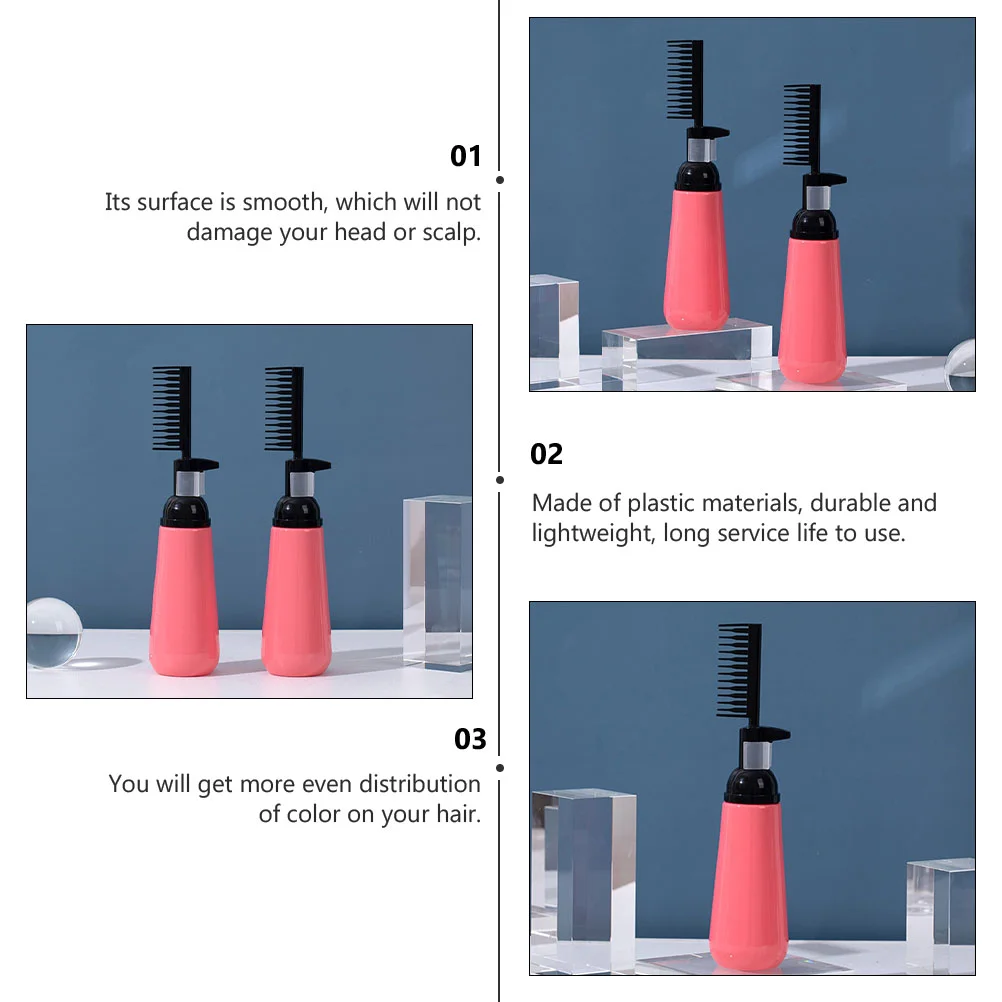 01

Its surface is smooth, which will not damage your head or scalp.

02

Made of plastic materials, durable and lightweight, long service life to use.

03

You will get more even distribution of color on your hair.