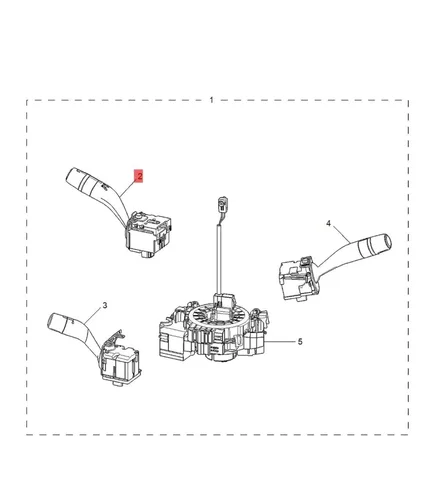 1
2
4
3
5