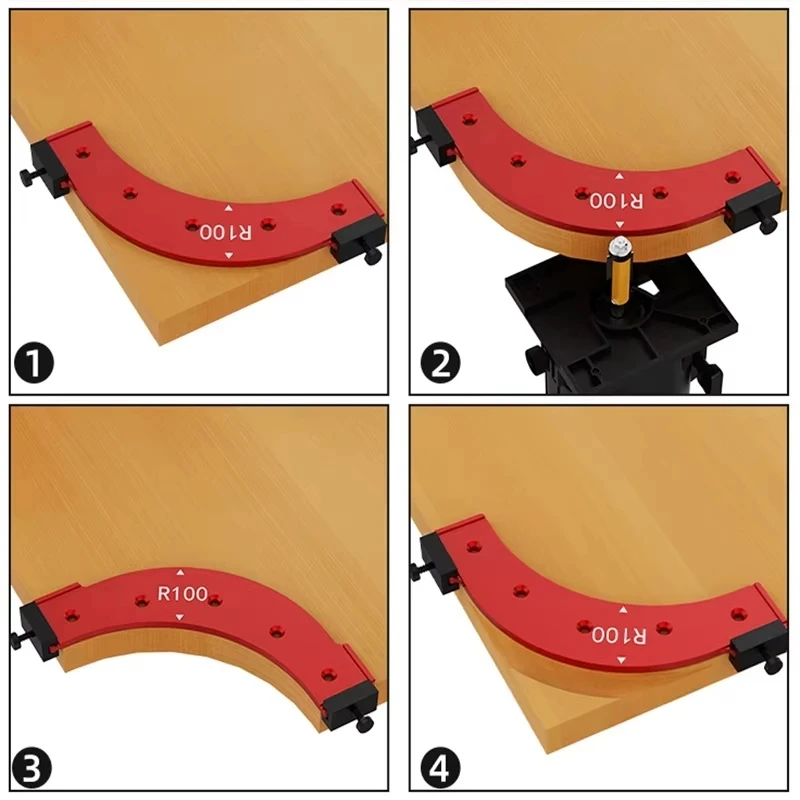 R100
1
R100
2
R100
3
R100
4