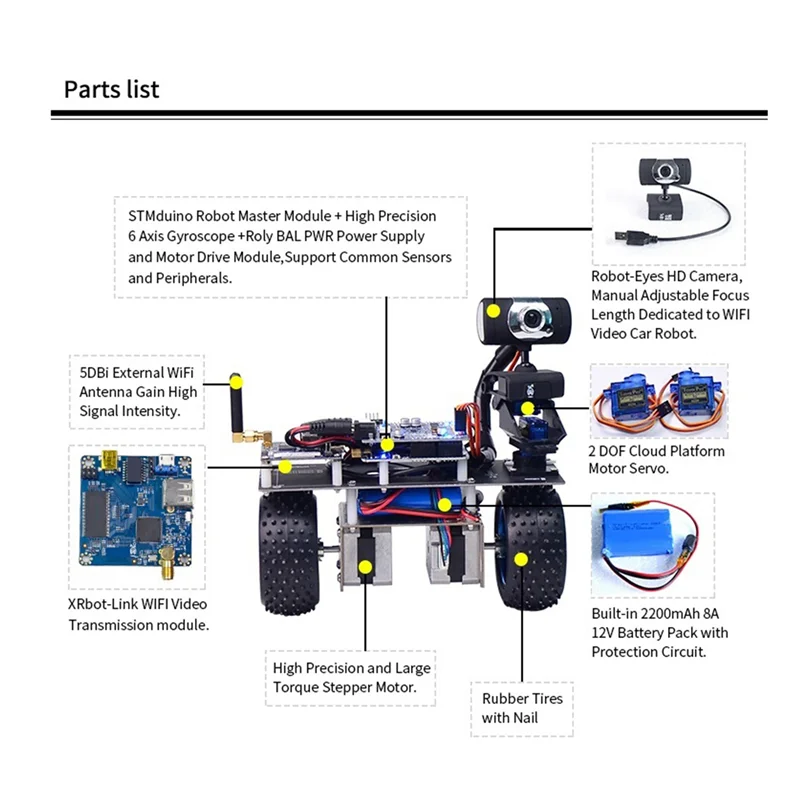 Parts list

STMduino Robot Master Module + High Precision 6 Axis Gyroscope +Roly BAL PWR Power Supply and Motor Drive Module,Support Common Sensors and Peripherals.

Robot-Eyes HD Camera, Manual Adjustable Focus Length Dedicated to WIFI Video Car Robot.

5DBi External WiFi Antenna Gain High Signal Intensity.

2 DOF Cloud Platform Motor Servo.

XRbot-Link WIFI Video Transmission module.

Built-in 2200mAh 8A 12V Battery Pack with Protection Circuit.

High Precision and Large Torque Stepper Motor.

Rubber Tires with Nail