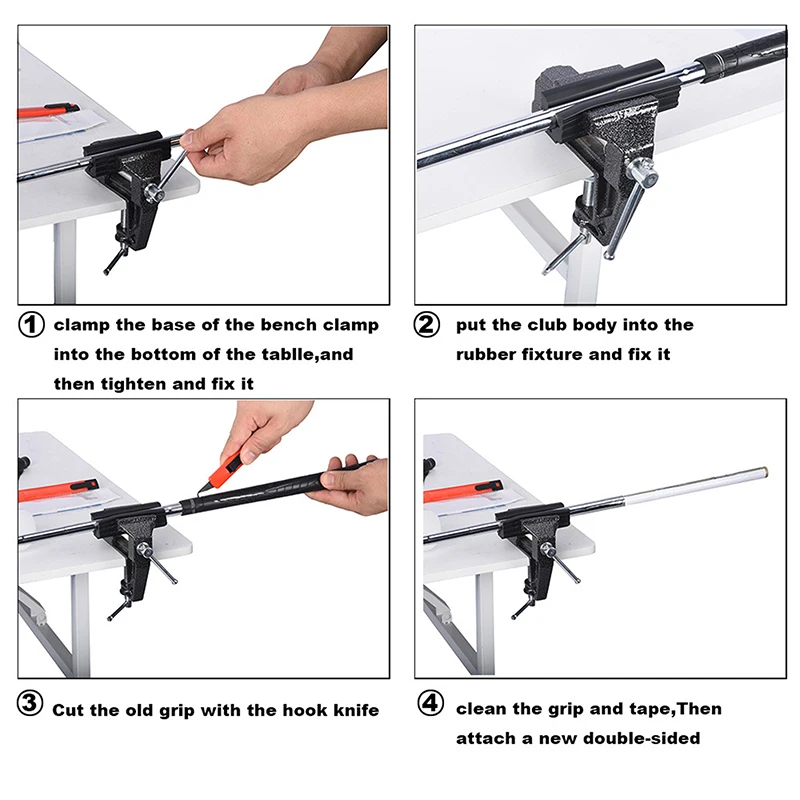 ① clamp the base of the bench clamp into the bottom of the tablle,and then tighten and fix it

② put the club body into the rubber fixture and fix it

③ Cut the old grip with the hook knife

④ clean the grip and tape,Then attach a new double-sided