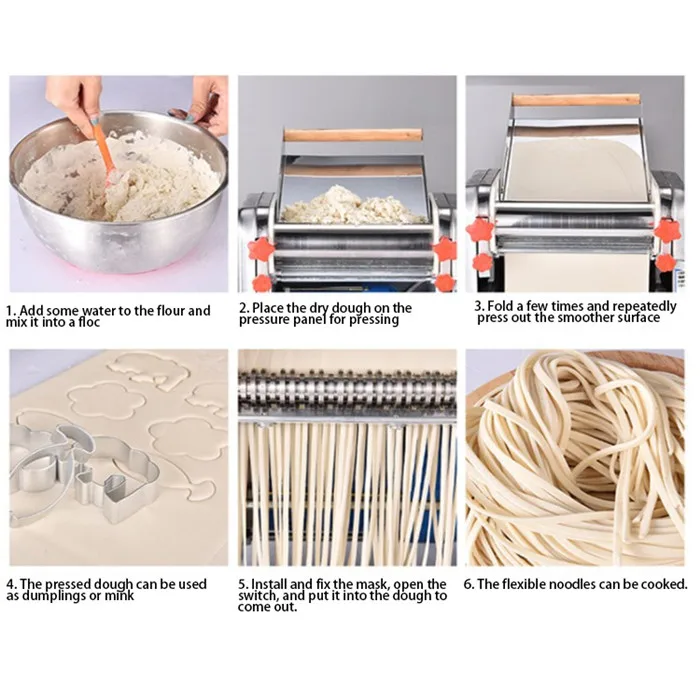 1. Add some water to the flour and mix it into a floc

2. Place the dry dough on the pressure panel for pressing

3. Fold a few times and repeatedly press out the smoother surface

4. The pressed dough can be used as dumplings or mink

5. Install and fix the mask, open the switch, and put it into the dough to come out.

6. The flexible noodles can be cooked.