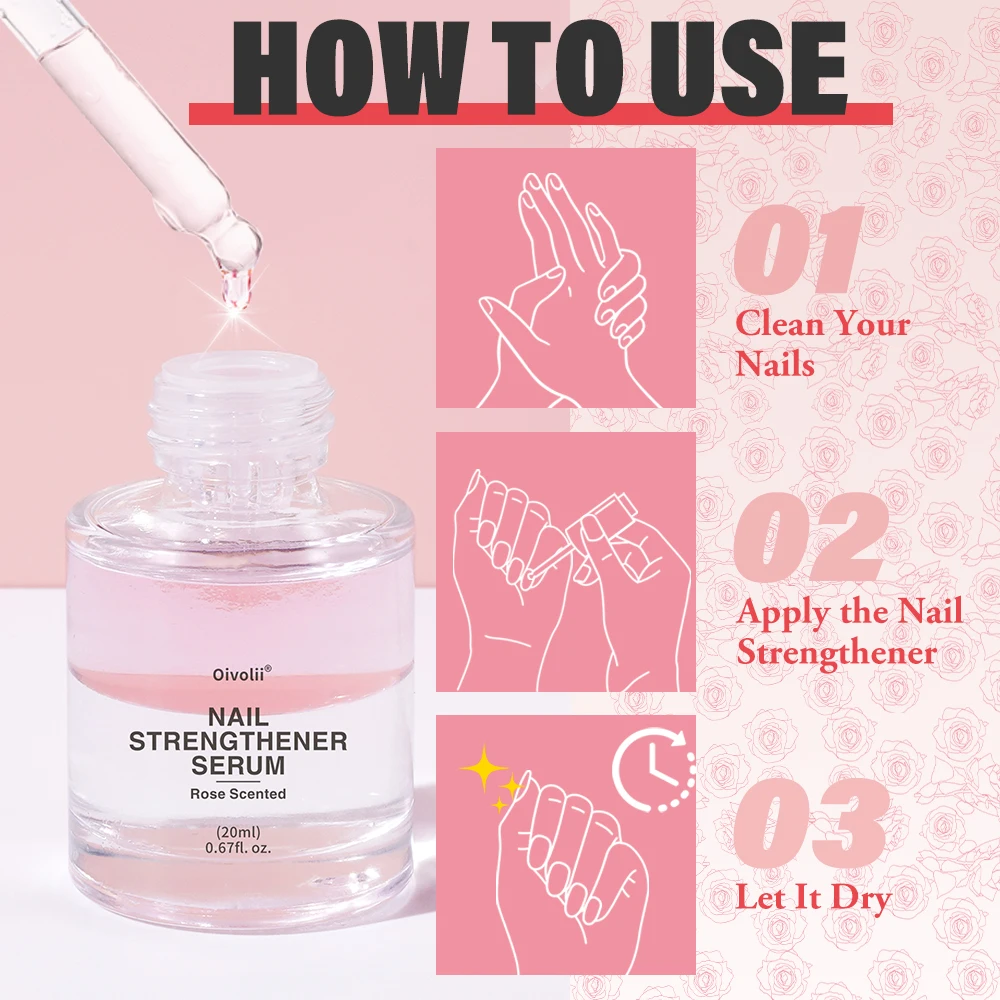 HOW TO USE

Oivolii®
NAIL STRENGTHENER SERUM
Rose Scented
(20ml)
0.67fl. oz.

01
Clean Your Nails

02
Apply the Nail Strengthener

03
Let It Dry