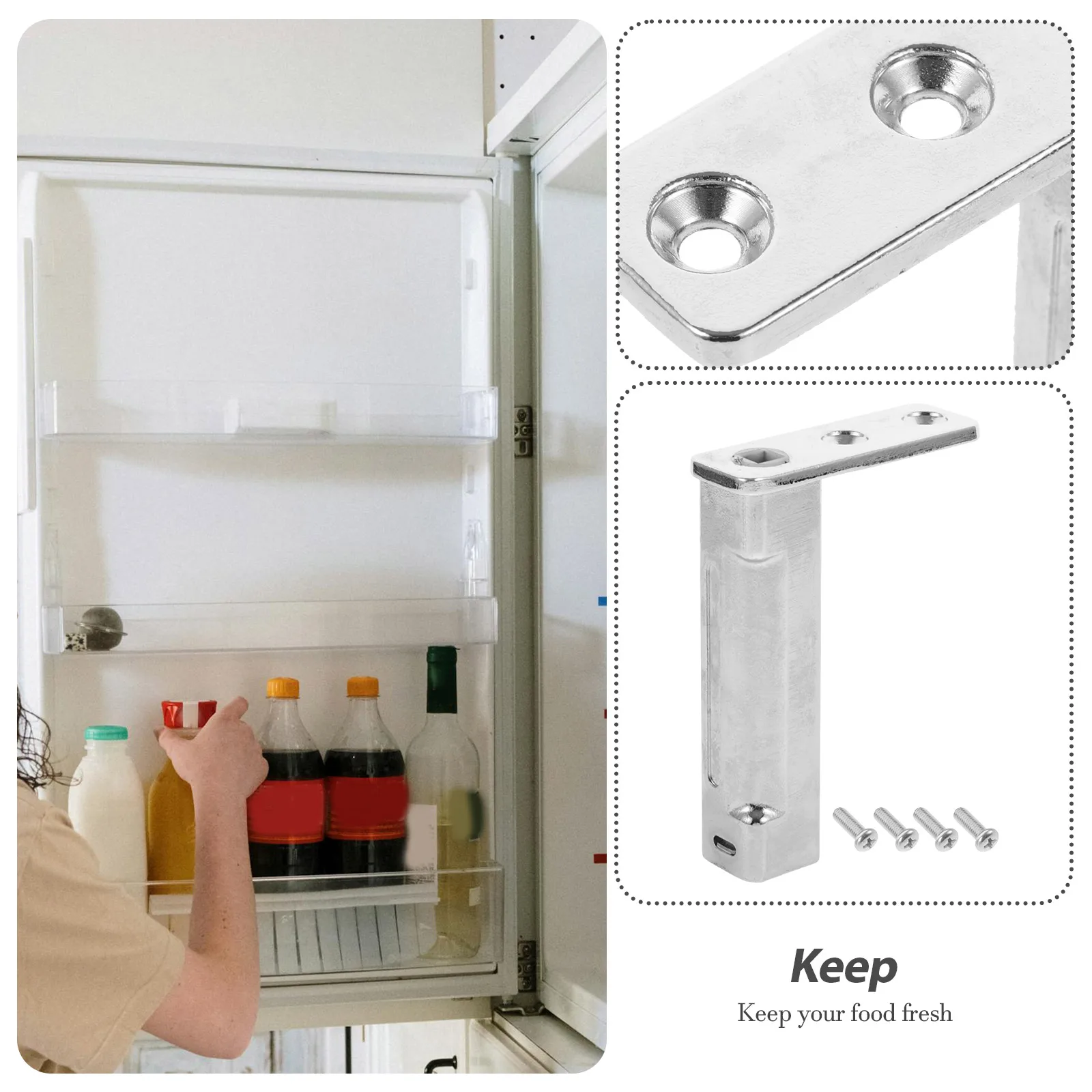 Keep

Keep your food fresh