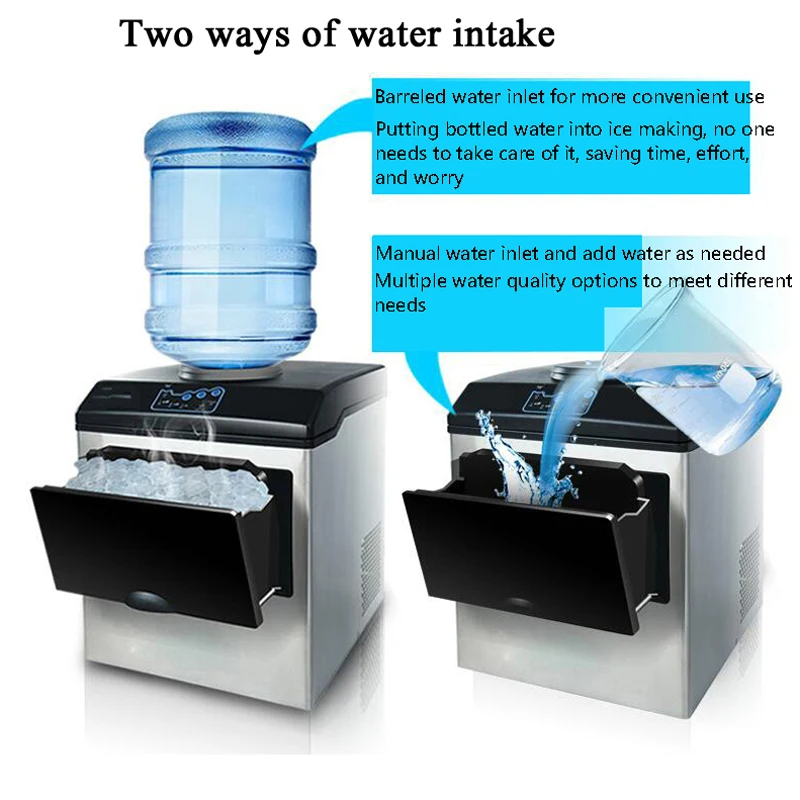 Two ways of water intake

Barreled water inlet for more convenient use
Putting bottled water into ice making, no one needs to take care of it, saving time, effort, and worry

Manual water inlet and add water as needed
Multiple water quality options to meet different needs