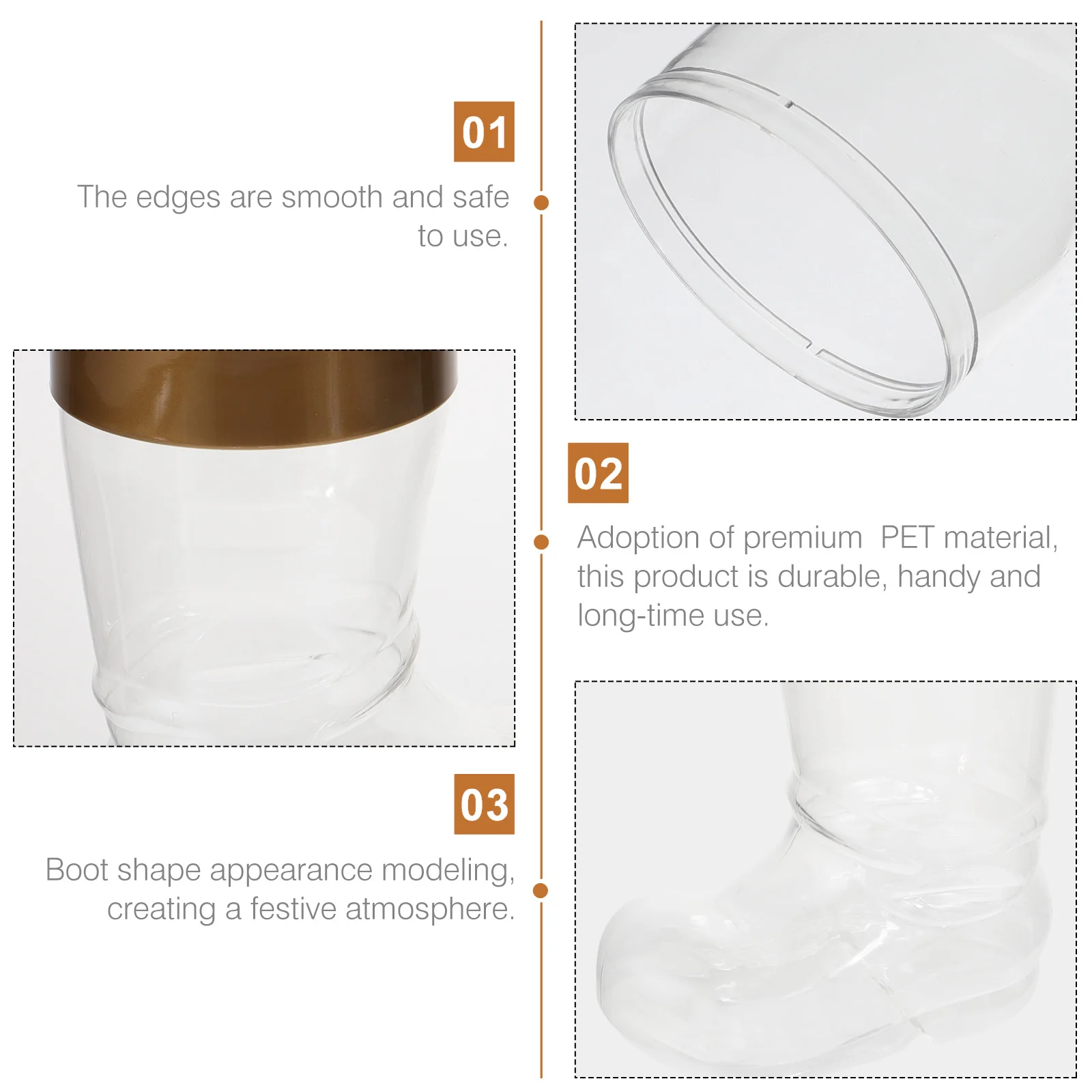 01

The edges are smooth and safe to use.

02

Adoption of premium  PET material, this product is durable, handy and long-time use.

03

Boot shape appearance modeling, creating a festive atmosphere.