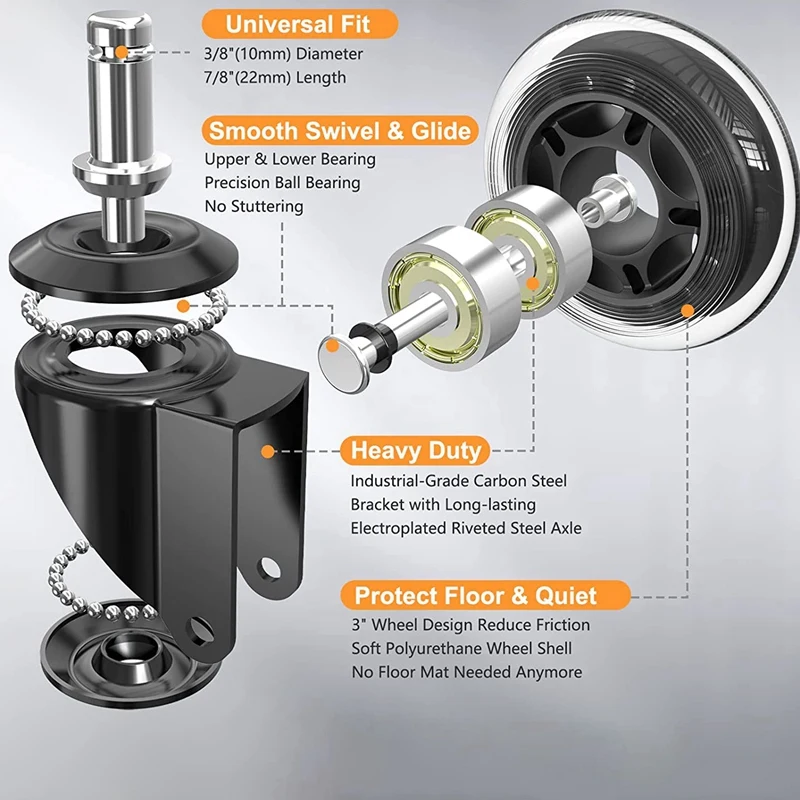 Universal Fit
3/8"(10mm) Diameter
7/8"(22mm) Length

Smooth Swivel & Glide
Upper & Lower Bearing
Precision Ball Bearing
No Stuttering

Heavy Duty
Industrial-Grade Carbon Steel
Bracket with Long-lasting
Electroplated Riveted Steel Axle

Protect Floor & Quiet
3" Wheel Design Reduce Friction
Soft Polyurethane Wheel Shell
No Floor Mat Needed Anymore