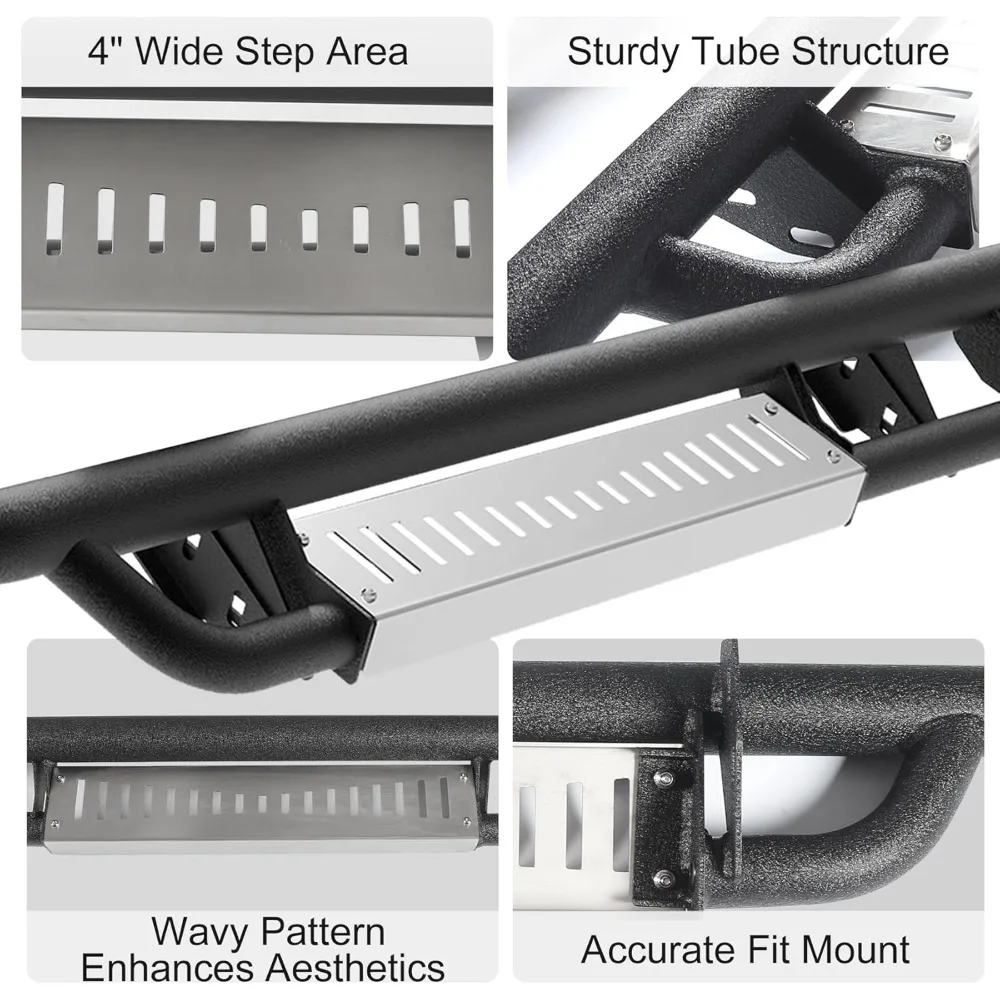 4" Wide Step Area

Sturdy Tube Structure

Wavy Pattern Enhances Aesthetics

Accurate Fit Mount