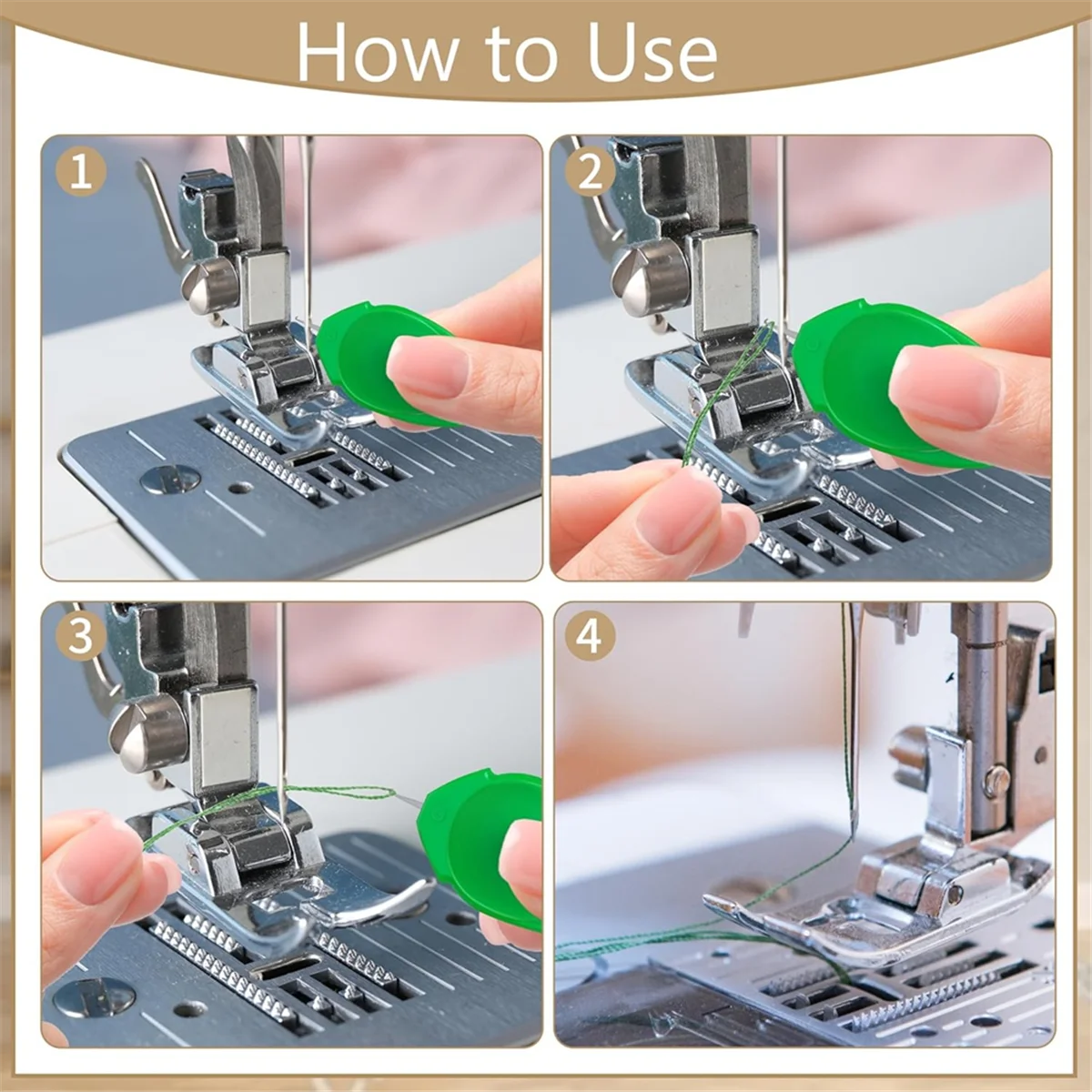 How to Use

1

2

3

4