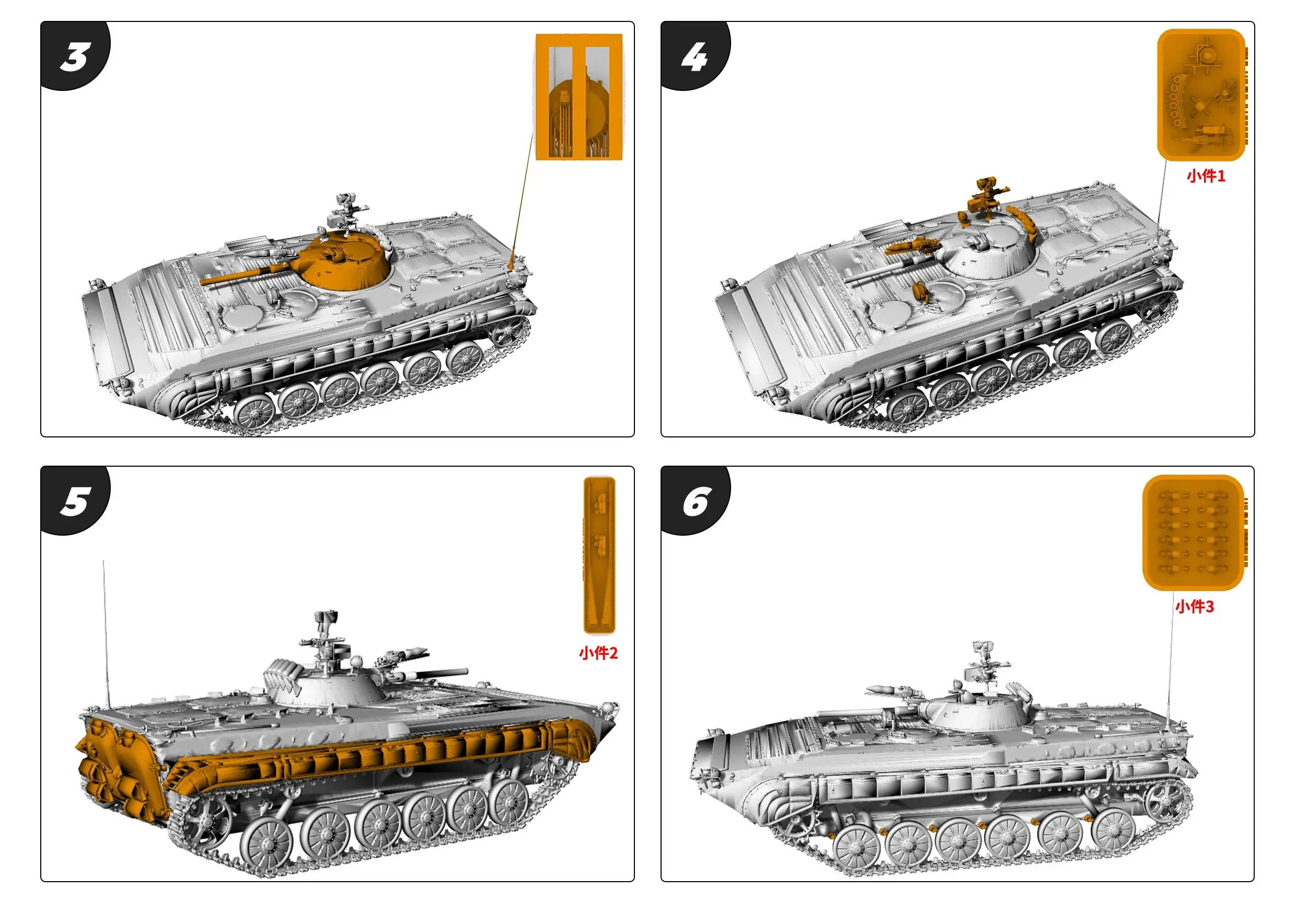 3

4

小件1

5

小件2

6

小件3