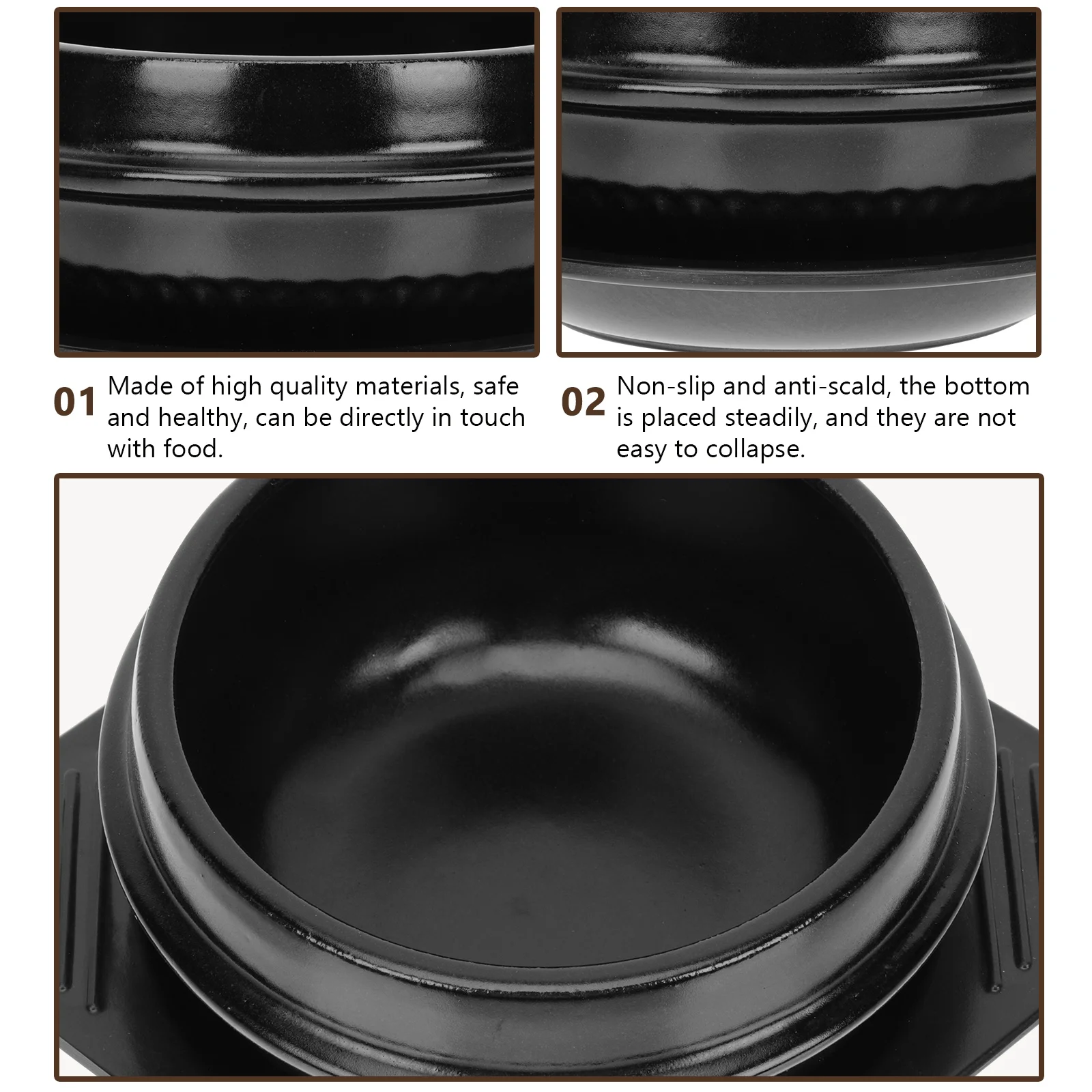 01 Made of high quality materials, safe and healthy, can be directly in touch with food.

02 Non-slip and anti-scald, the bottom is placed steadily, and they are not easy to collapse.