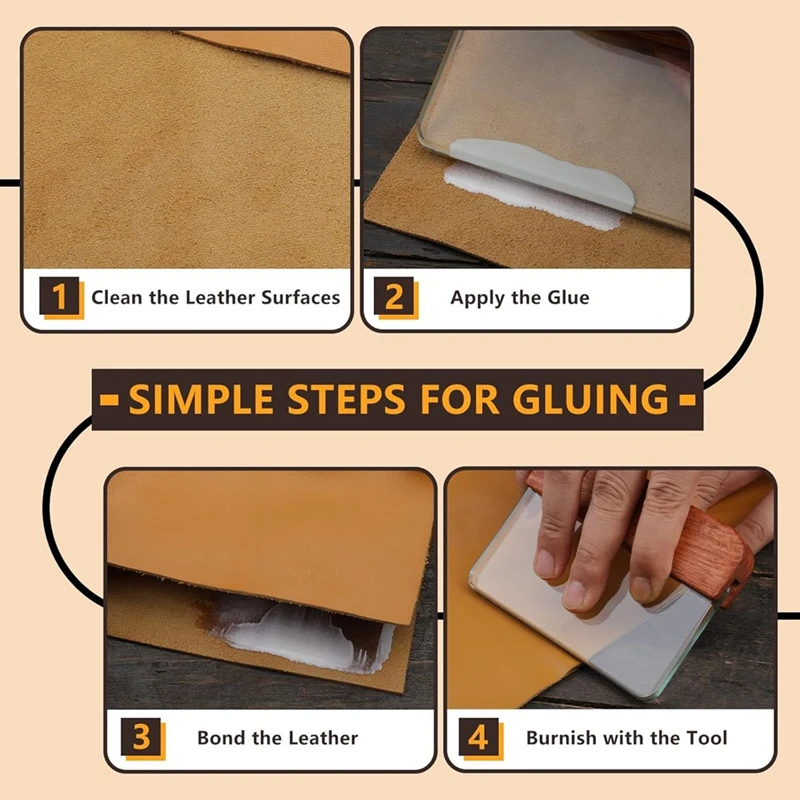 1 Clean the Leather Surfaces

2 Apply the Glue

SIMPLE STEPS FOR GLUING

3 Bond the Leather

4 Burnish with the Tool